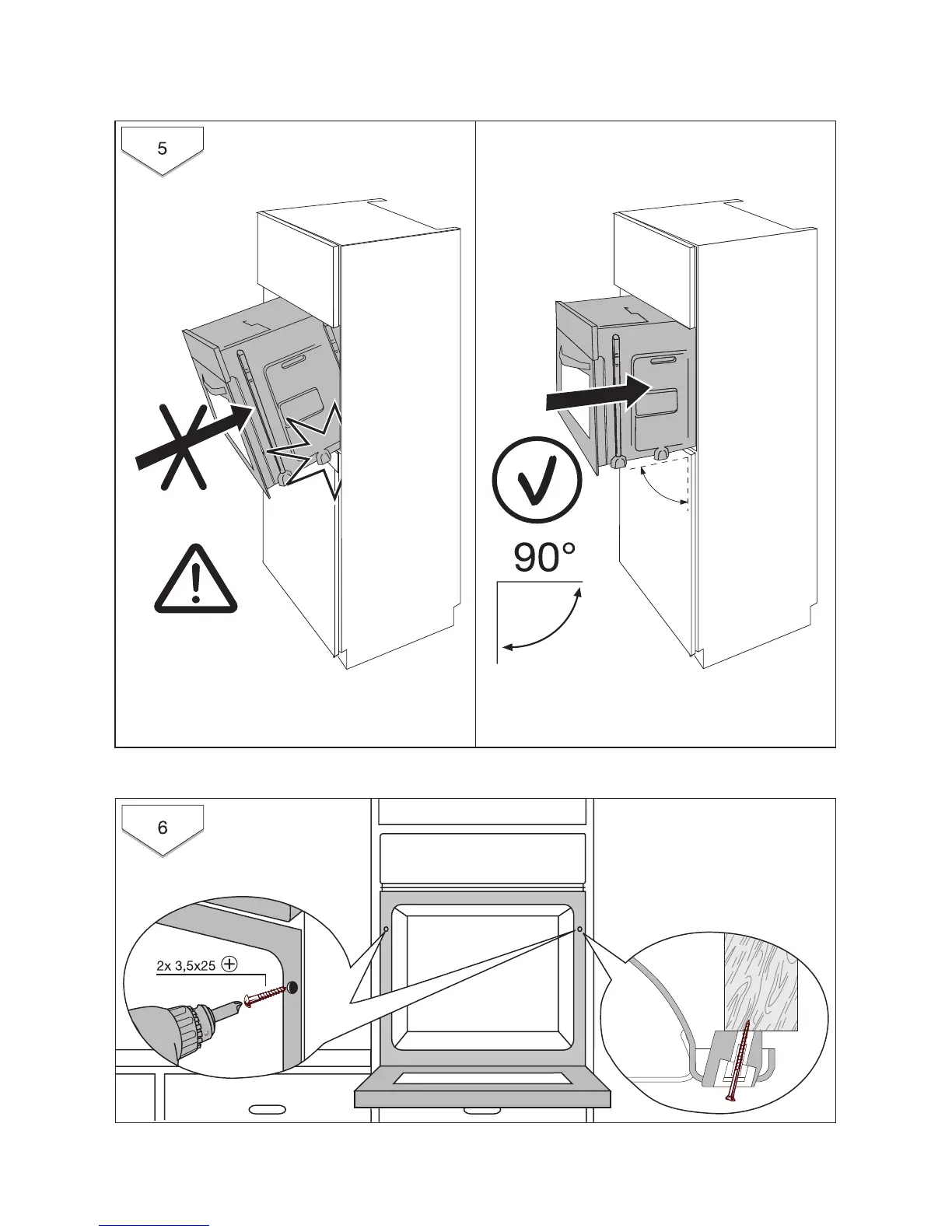 5

90°

6

2x 3,5x25