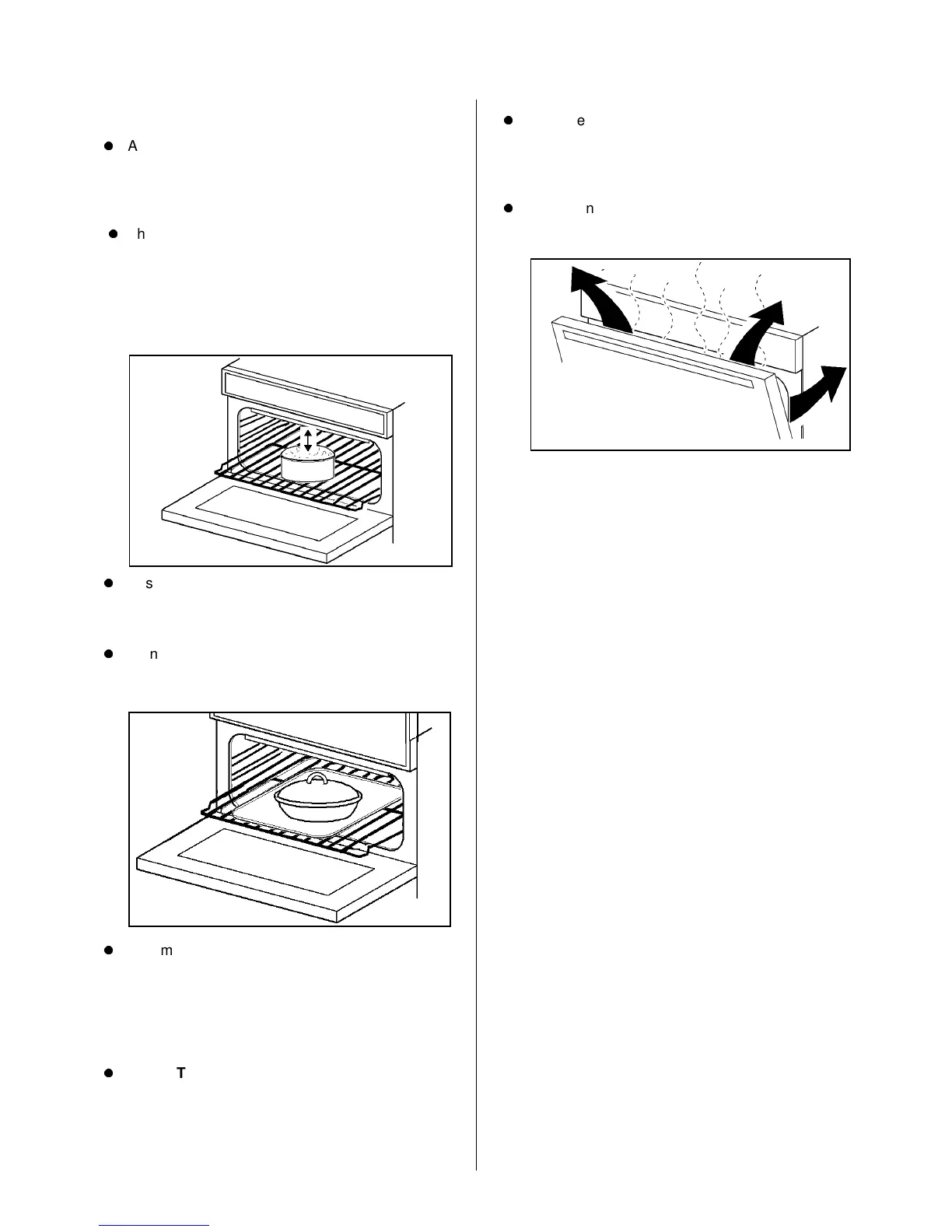 A

h

s

n

m

T

e

n