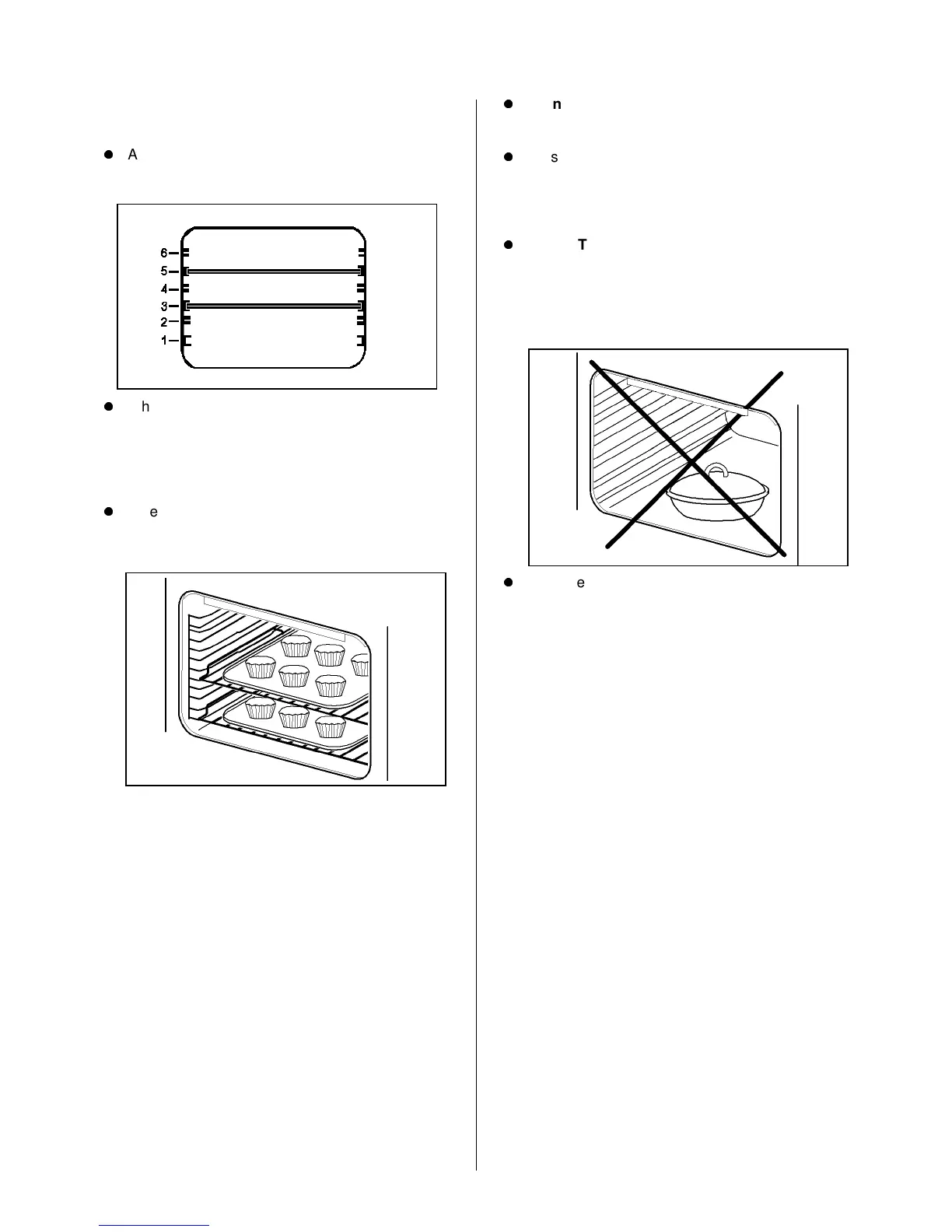 A

6
5
4
3
2
1

h

e

n

s

T

e