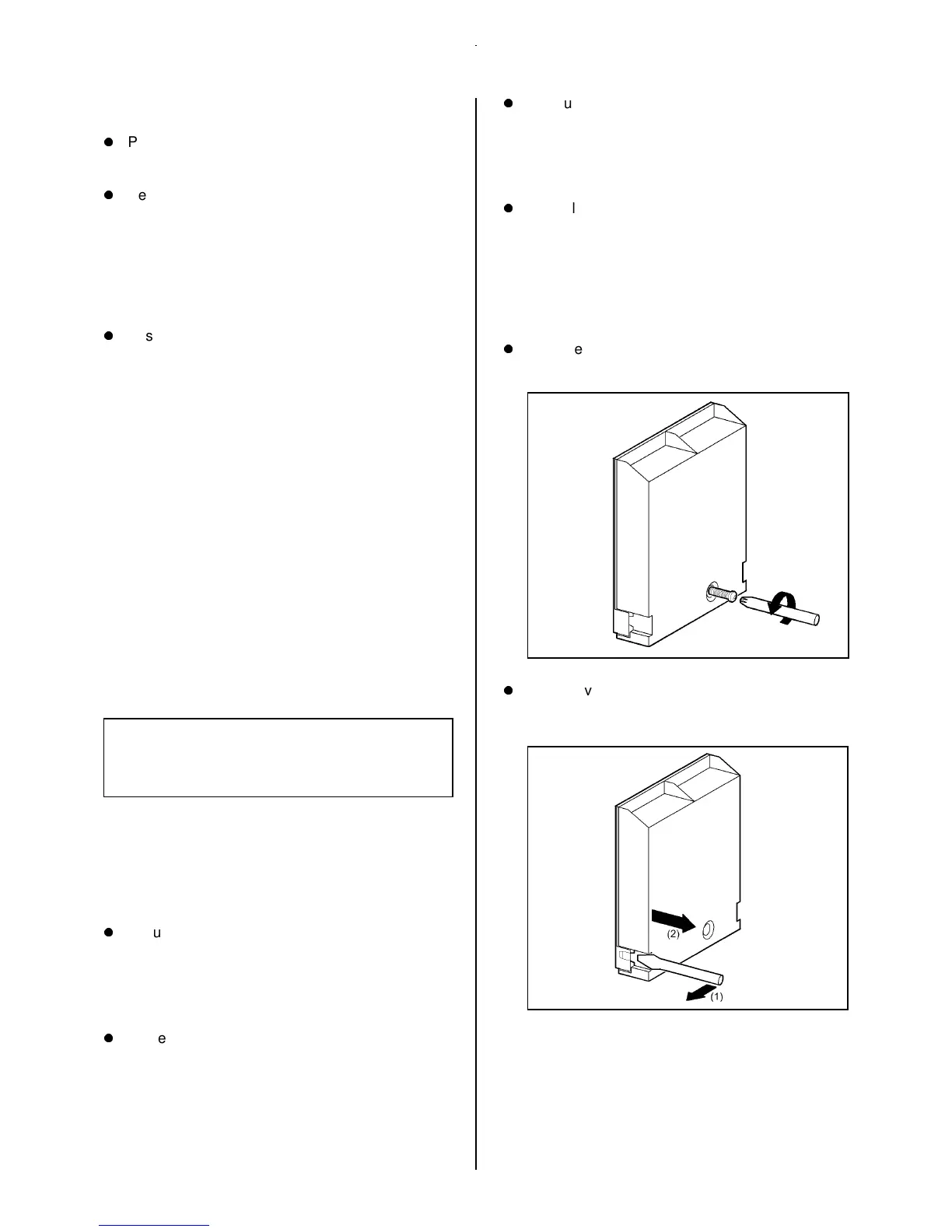 P

e

s

u

e

u

l

e

v

(2)

(1)