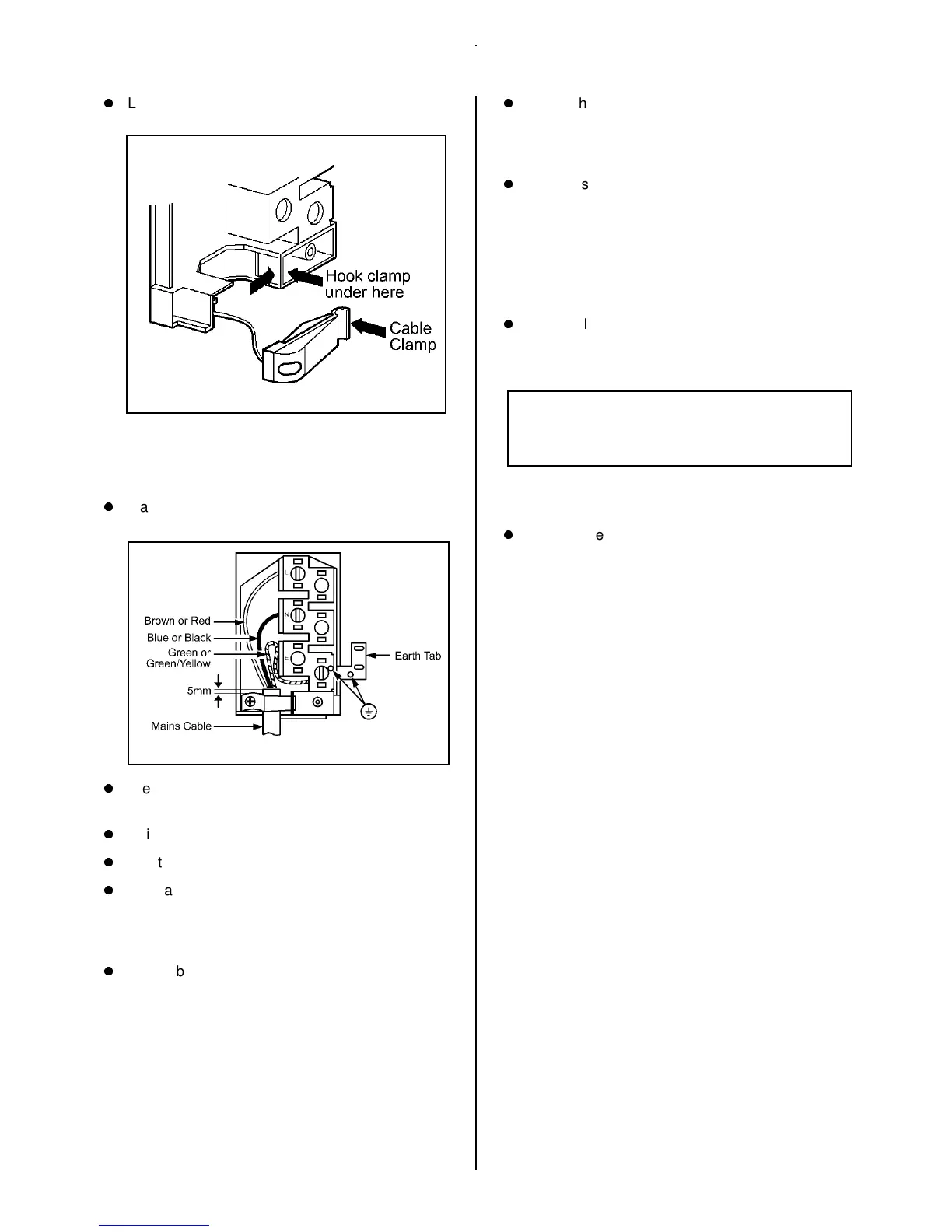 L

Hook clamp under here

Cable Clamp

a

Brown or Red

Blue or Black

Green or Green/Yellow

5mm

Mains Cable

Earth Tab

e

i

t

a

b

h

s

l

e