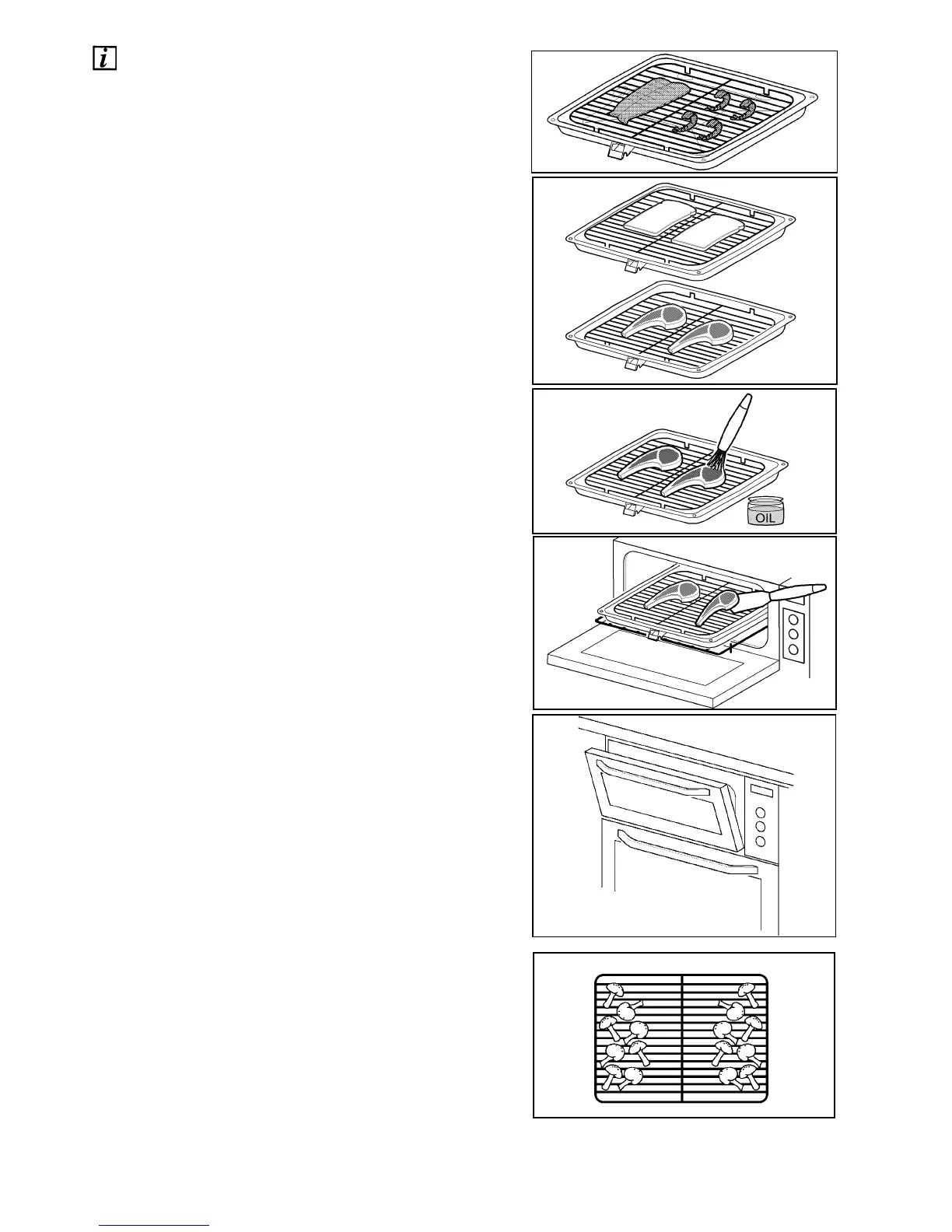 i

OIL