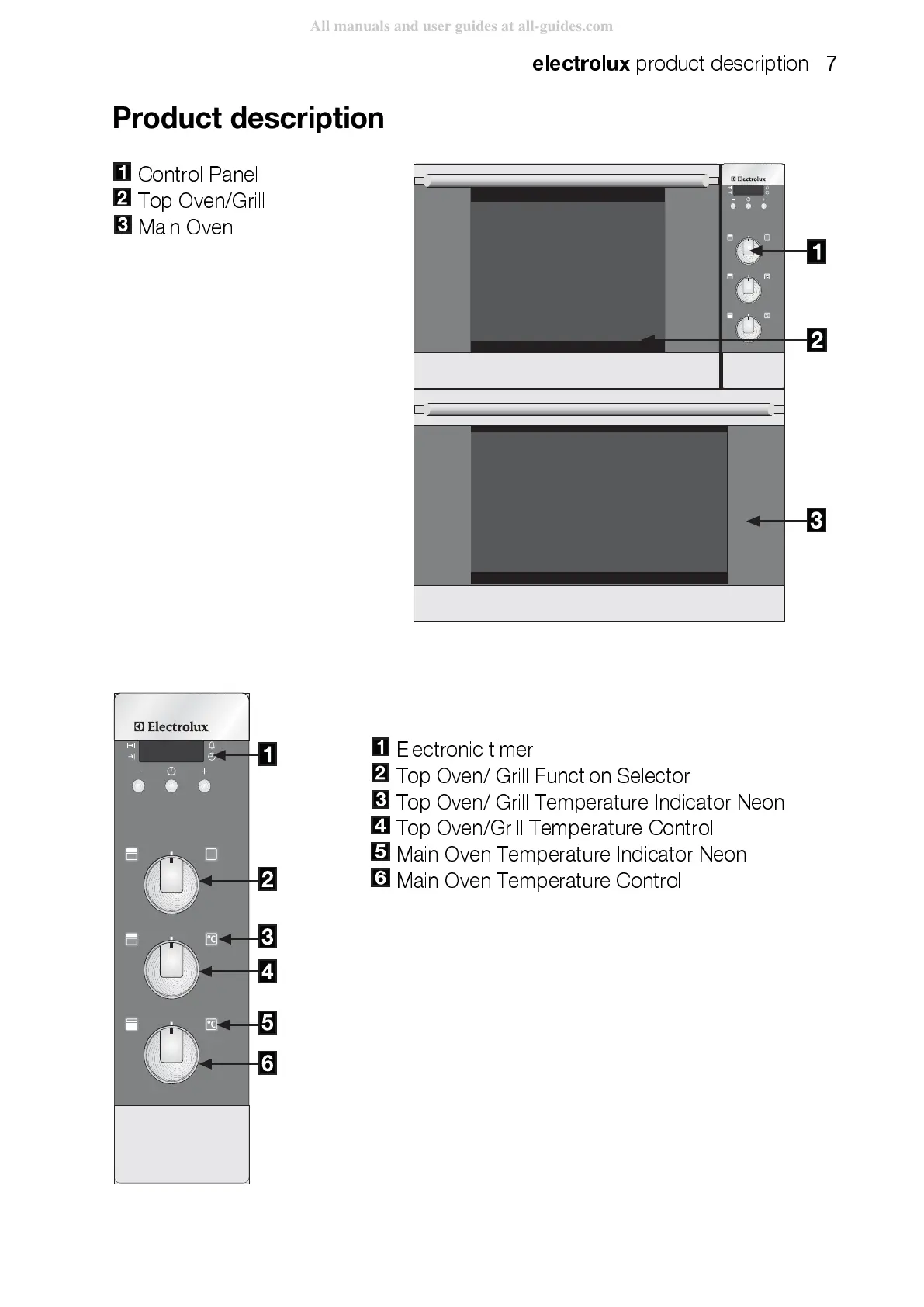 All manuals and user guides at all-guides.com

electrolux product description 7

Product description

1 Control Panel
2 Top Oven/Grill
3 Main Oven

Electrolux

1

2

3

Electrolux

1

2

3

4

5

6

1 Electronic timer
2 Top Oven/ Grill Function Selector
3 Top Oven/ Grill Temperature Indicator Neon
4 Top Oven/Grill Temperature Control
5 Main Oven Temperature Indicator Neon
6 Main Oven Temperature Control