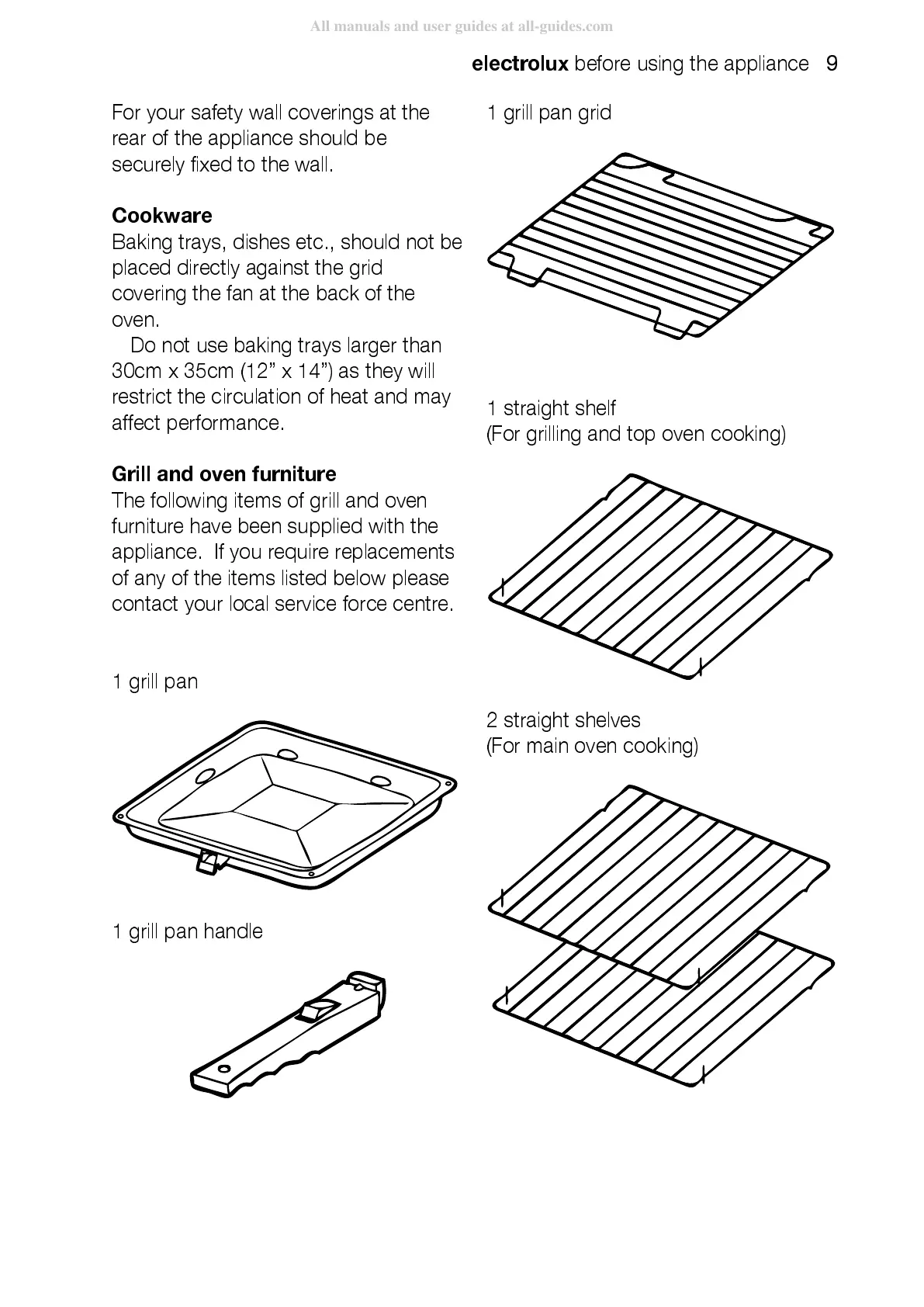 All manuals and user guides at all-guides.com

electrolux before using the appliance 9

For your safety wall coverings at the rear of the appliance should be securely fixed to the wall.

Cookware
Baking trays, dishes etc., should not be placed directly against the grid covering the fan at the back of the oven.
Do not use baking trays larger than 30cm x 35cm (12” x 14”) as they will restrict the circulation of heat and may affect performance.

Grill and oven furniture
The following items of grill and oven furniture have been supplied with the appliance. If you require replacements of any of the items listed below please contact your local service force centre.

1 grill pan

1 grill pan handle

1 grill pan grid

1 straight shelf
(For grilling and top oven cooking)

2 straight shelves
(For main oven cooking)