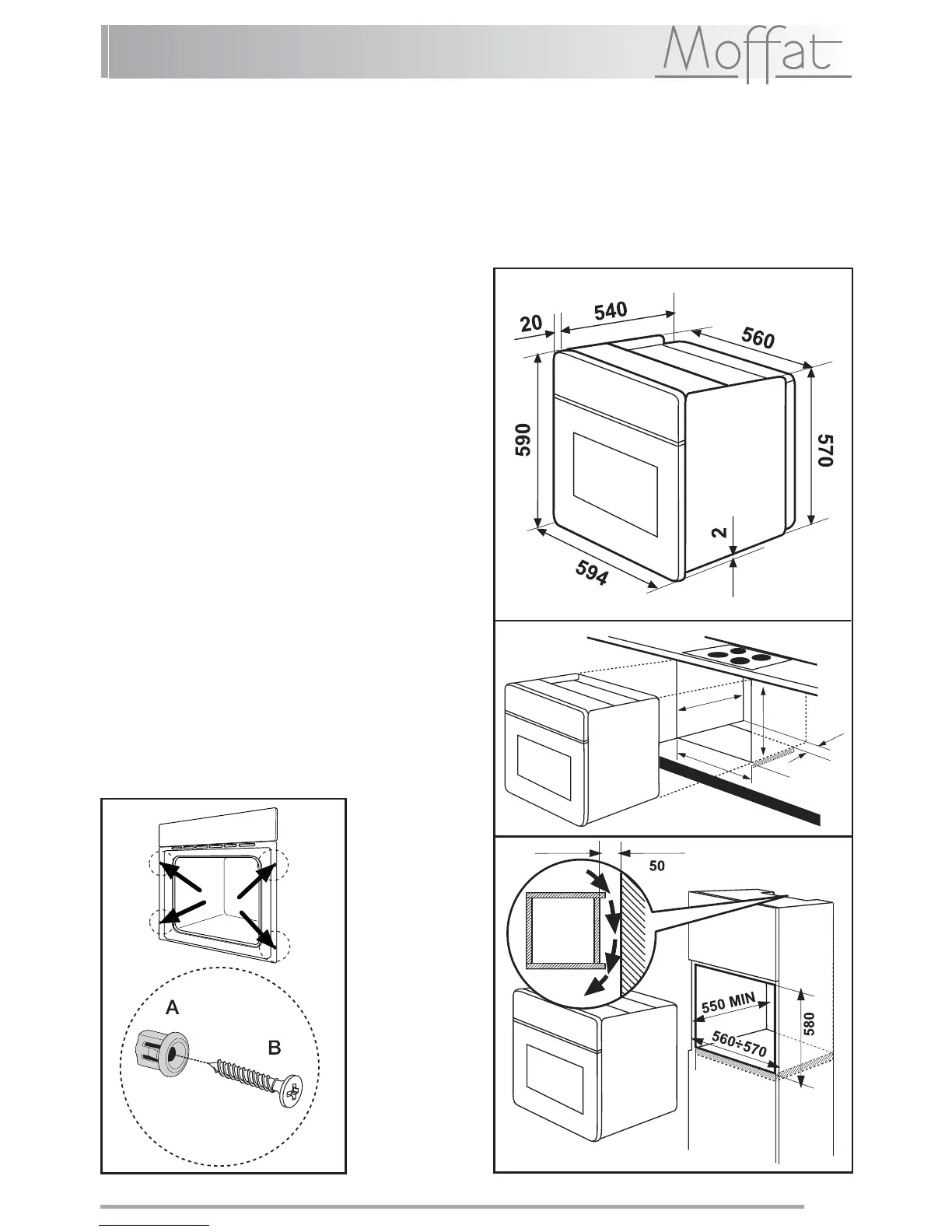 Moffat

20
540
560
590
570
2
594

50
550 MIN
580
560÷570

A
B