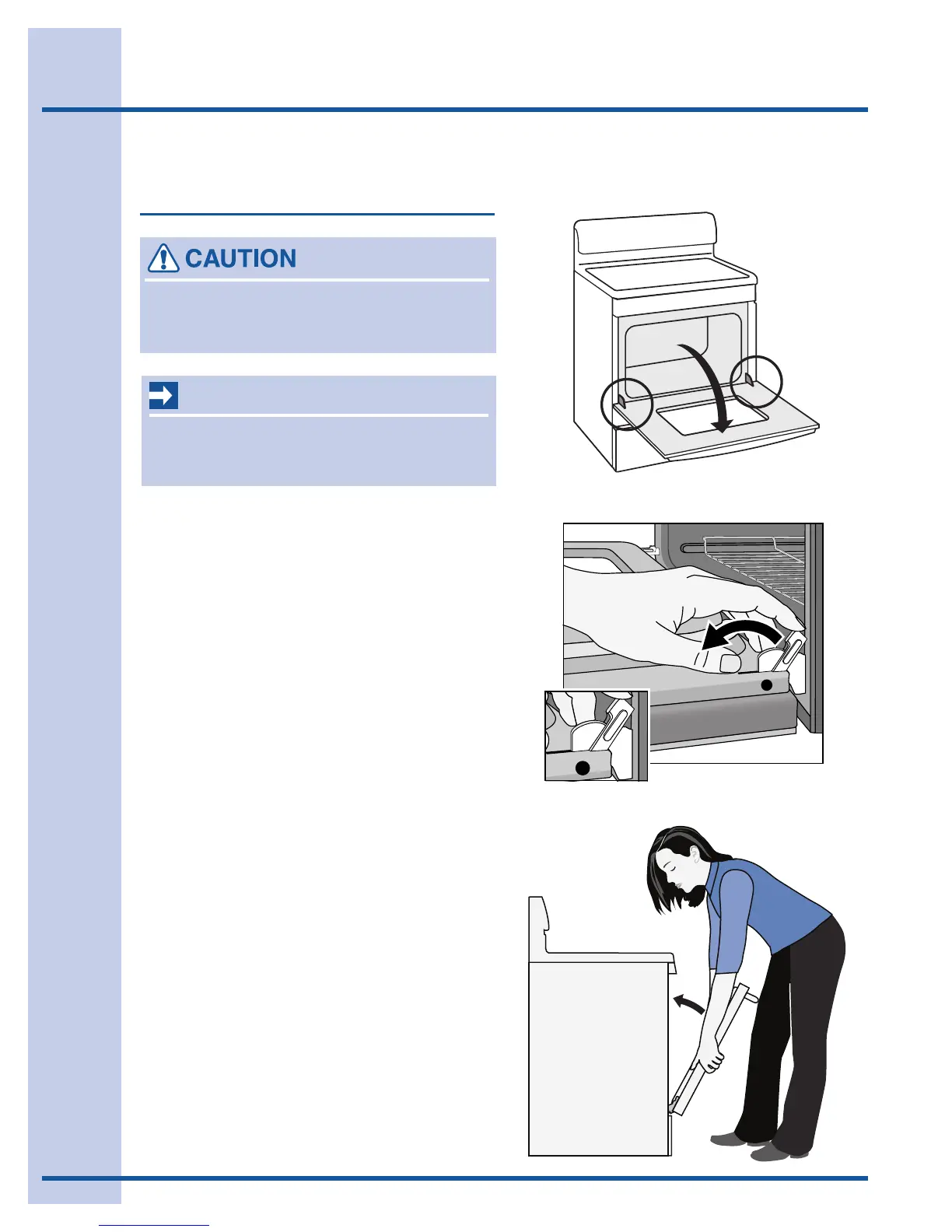 CAUTION