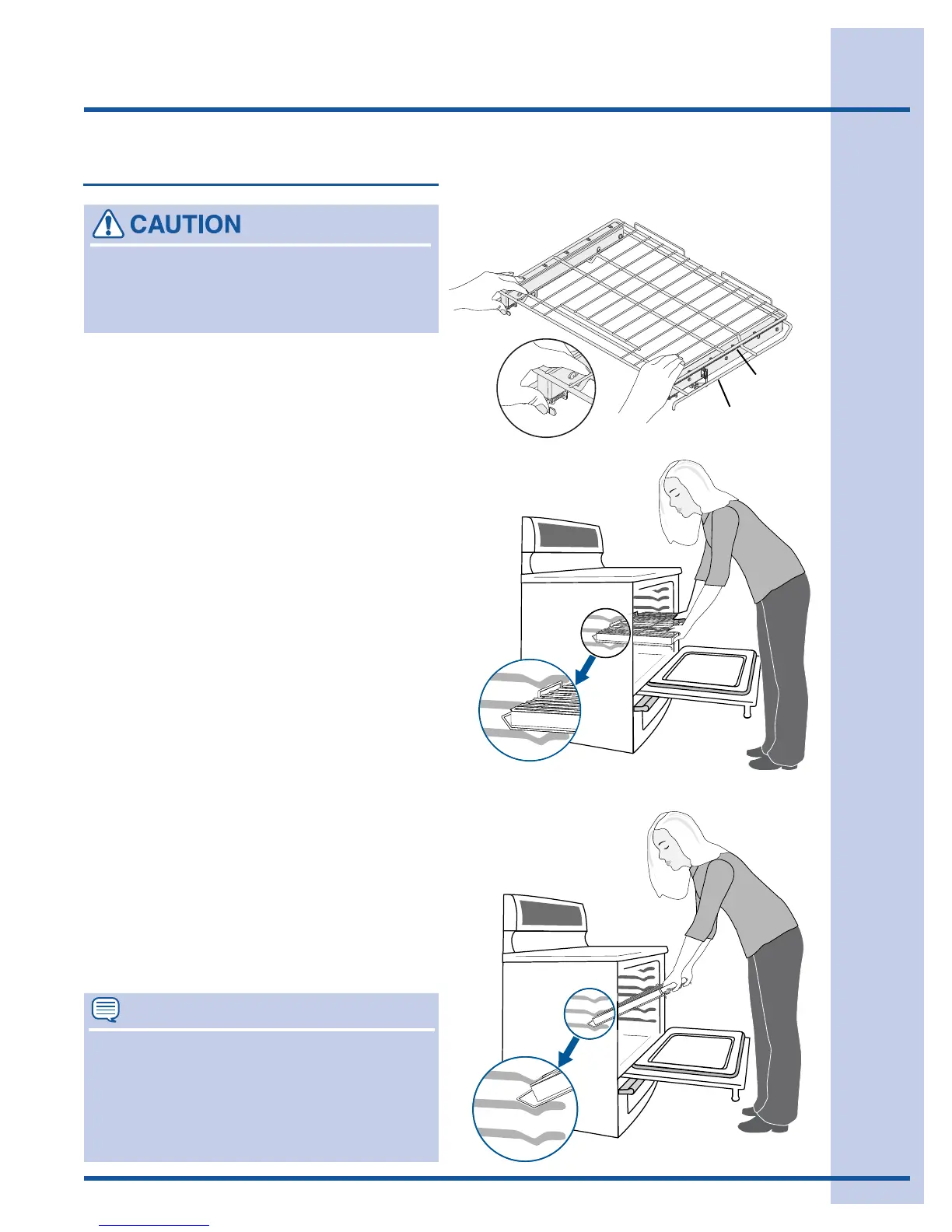 CAUTION