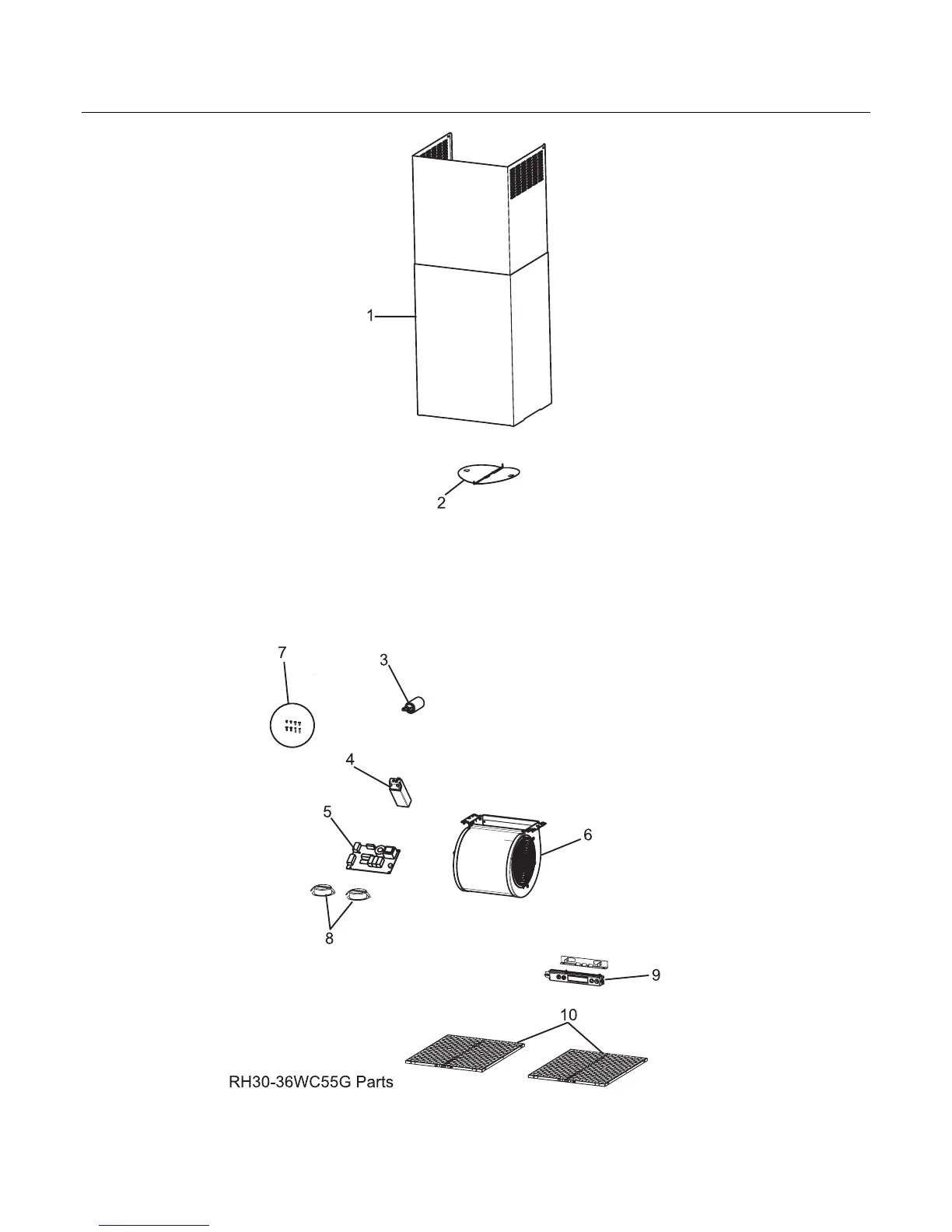 1

2

7

3

4

5

6

8

9

10

RH30-36WC55G Parts