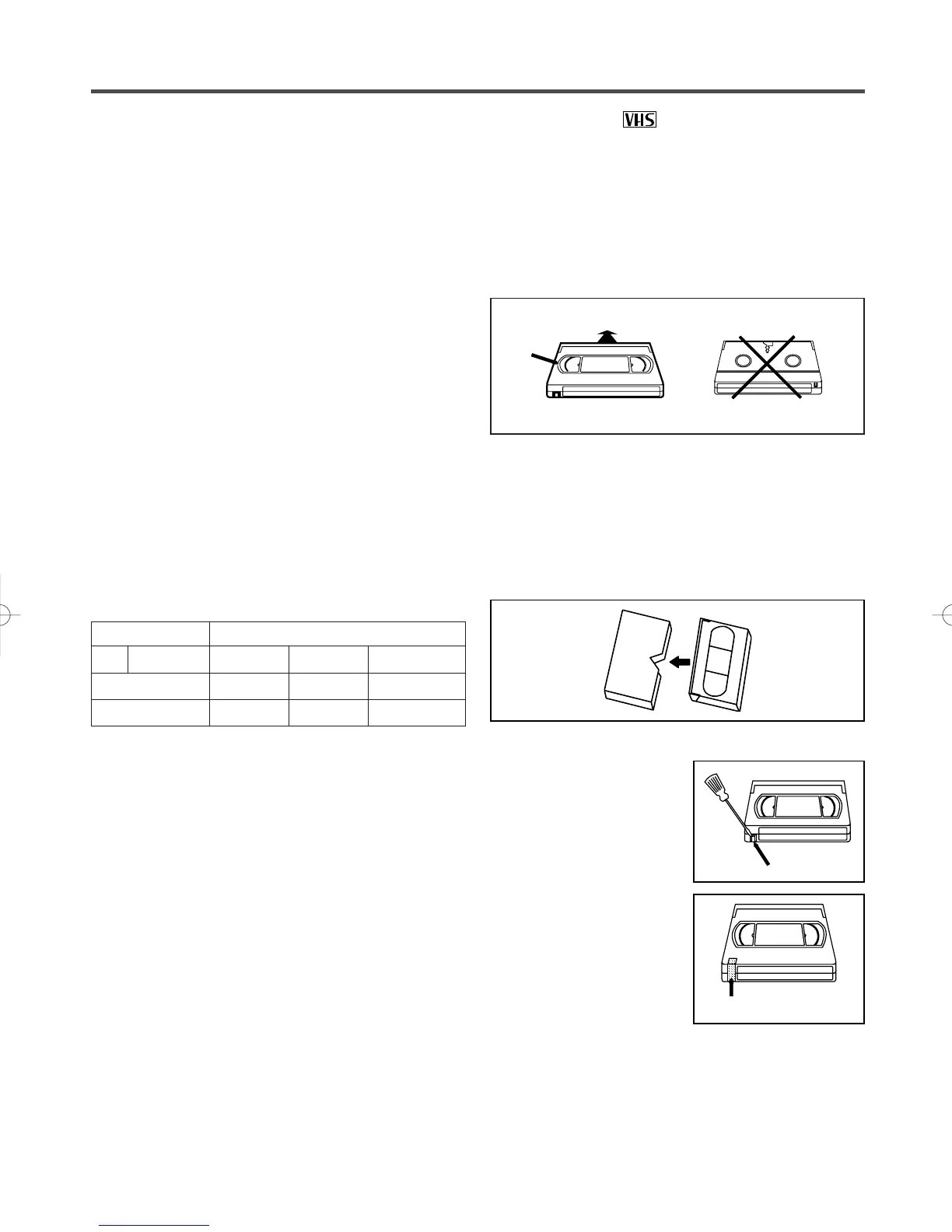 VHS