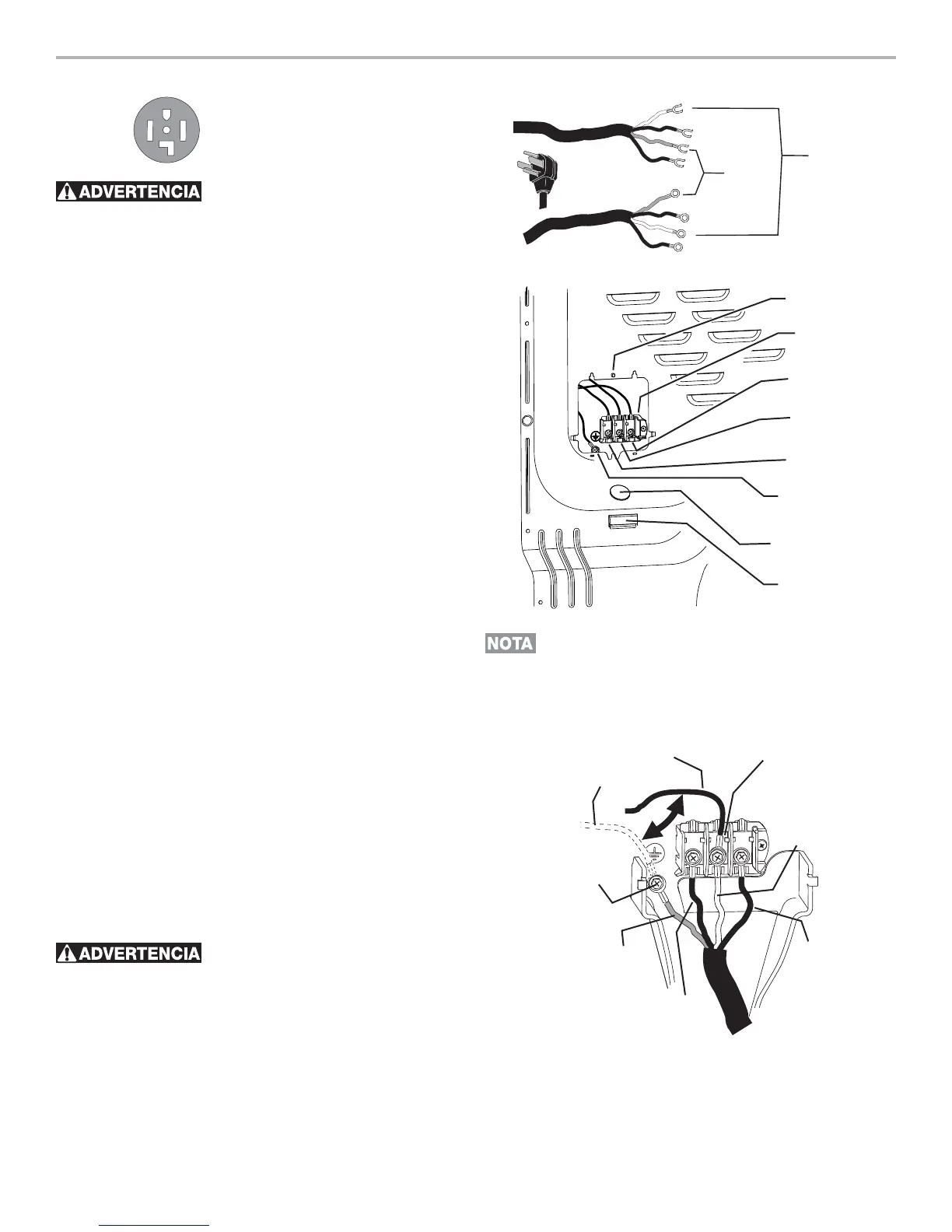 ADVERTENCIA

NOTA

ADVERTENCIA