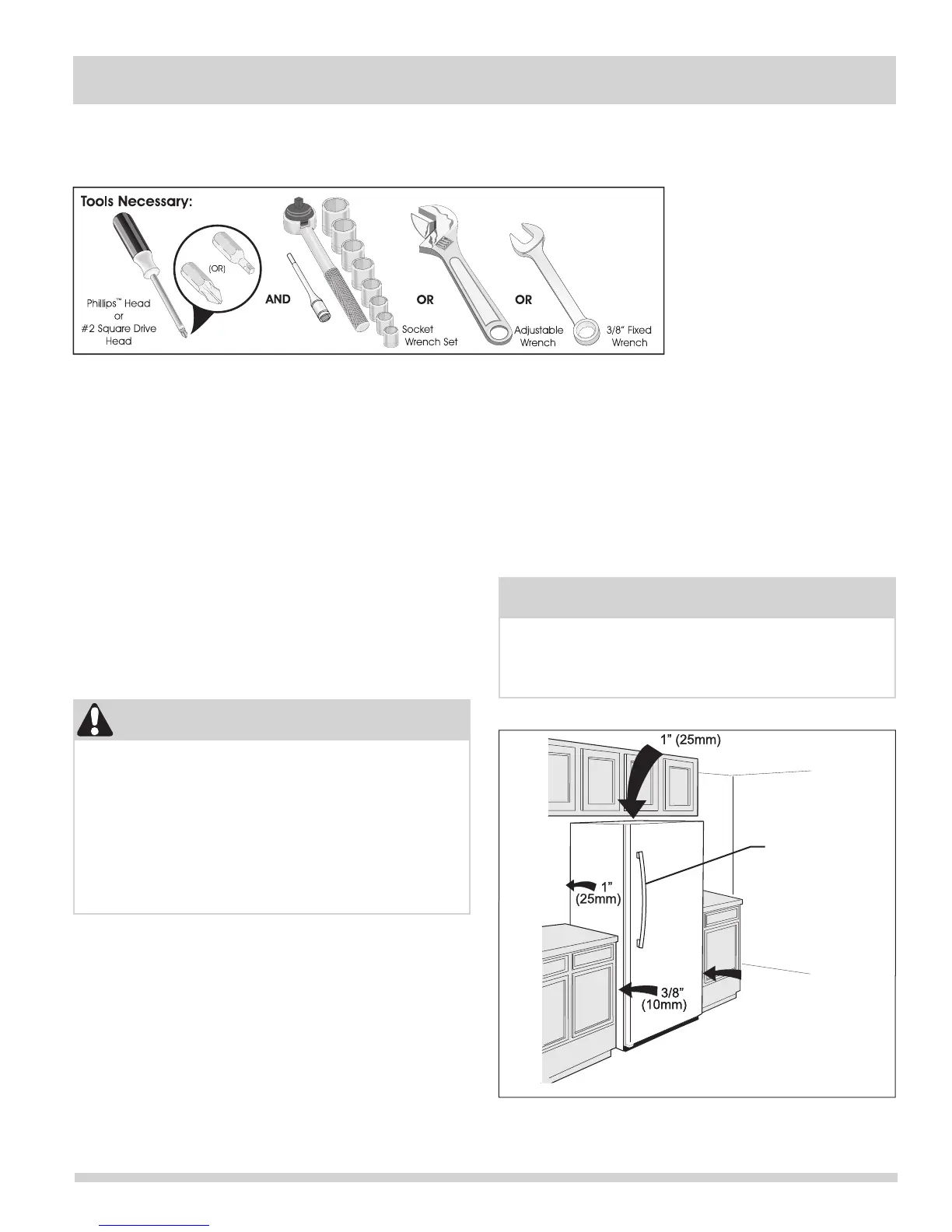 Tools Necessary:

(OR)

Phillips™ Head or #2 Square Drive Head

AND

Socket Wrench Set

OR

Adjustable Wrench

OR

3/8" Fixed Wrench

1" (25mm)

1" (25mm)

3/8" (10mm)