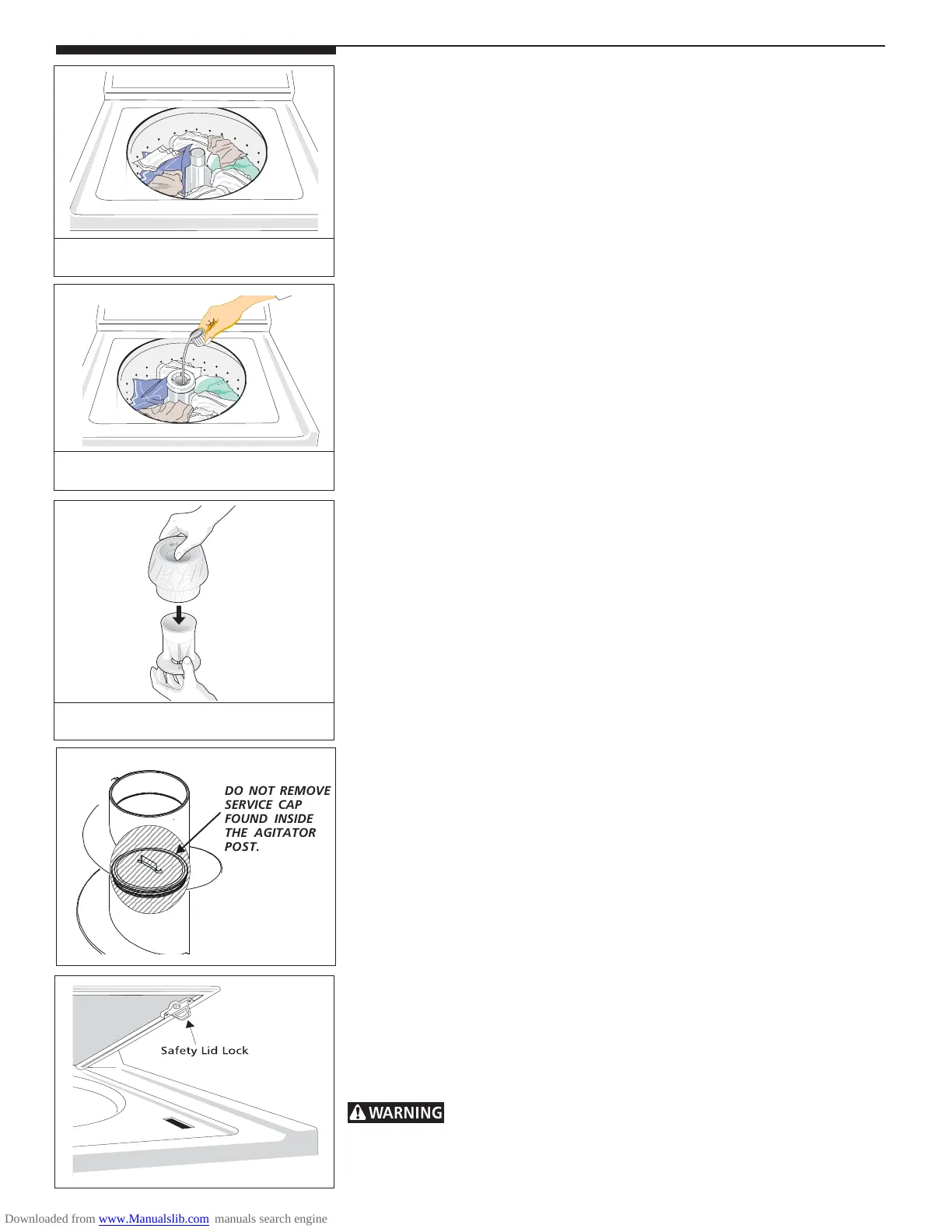 DO NOT REMOVE SERVICE CAP FOUND INSIDE THE AGITATOR POST.

Safety Lid Lock

WARNING

Downloaded from www.Manualslib.com manuals search engine