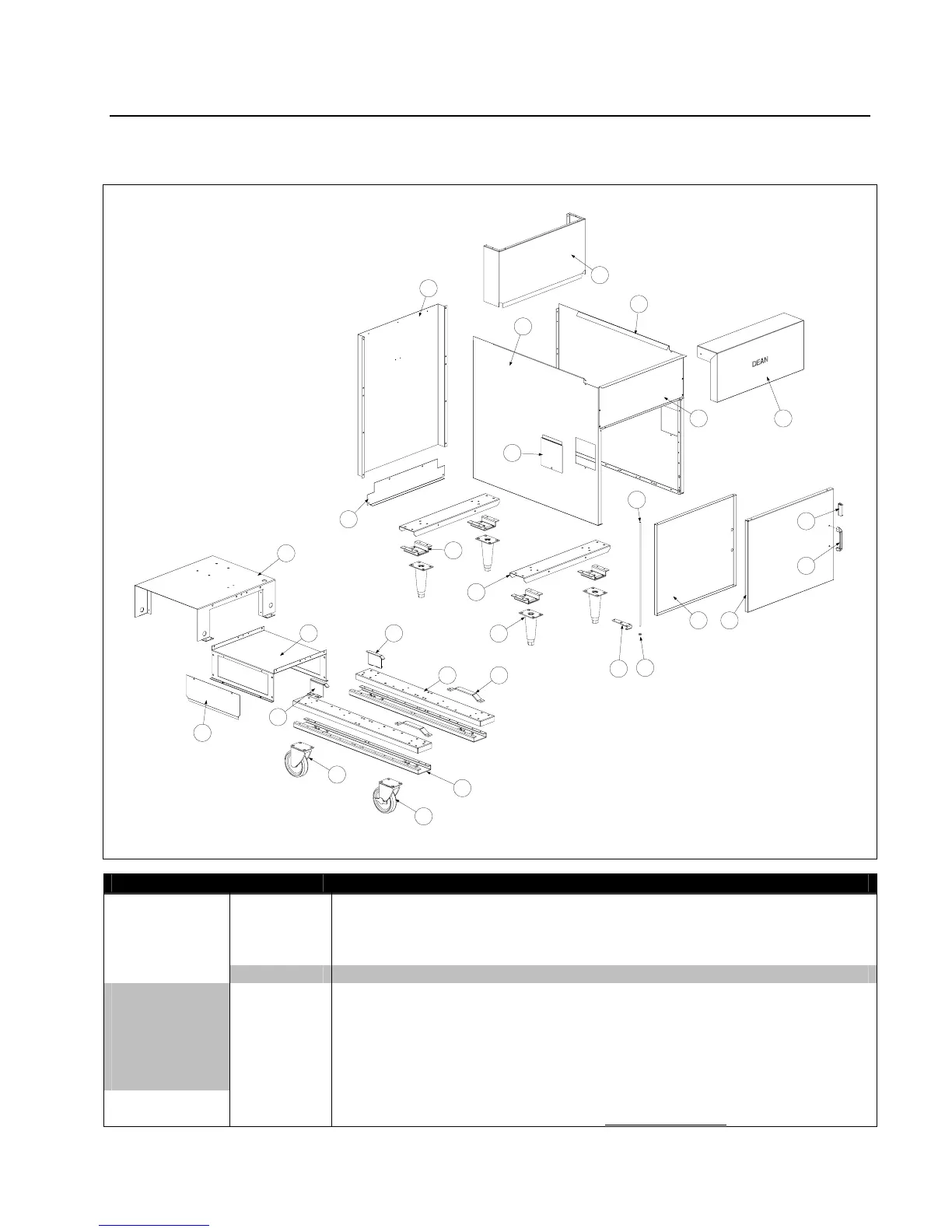 DEAN