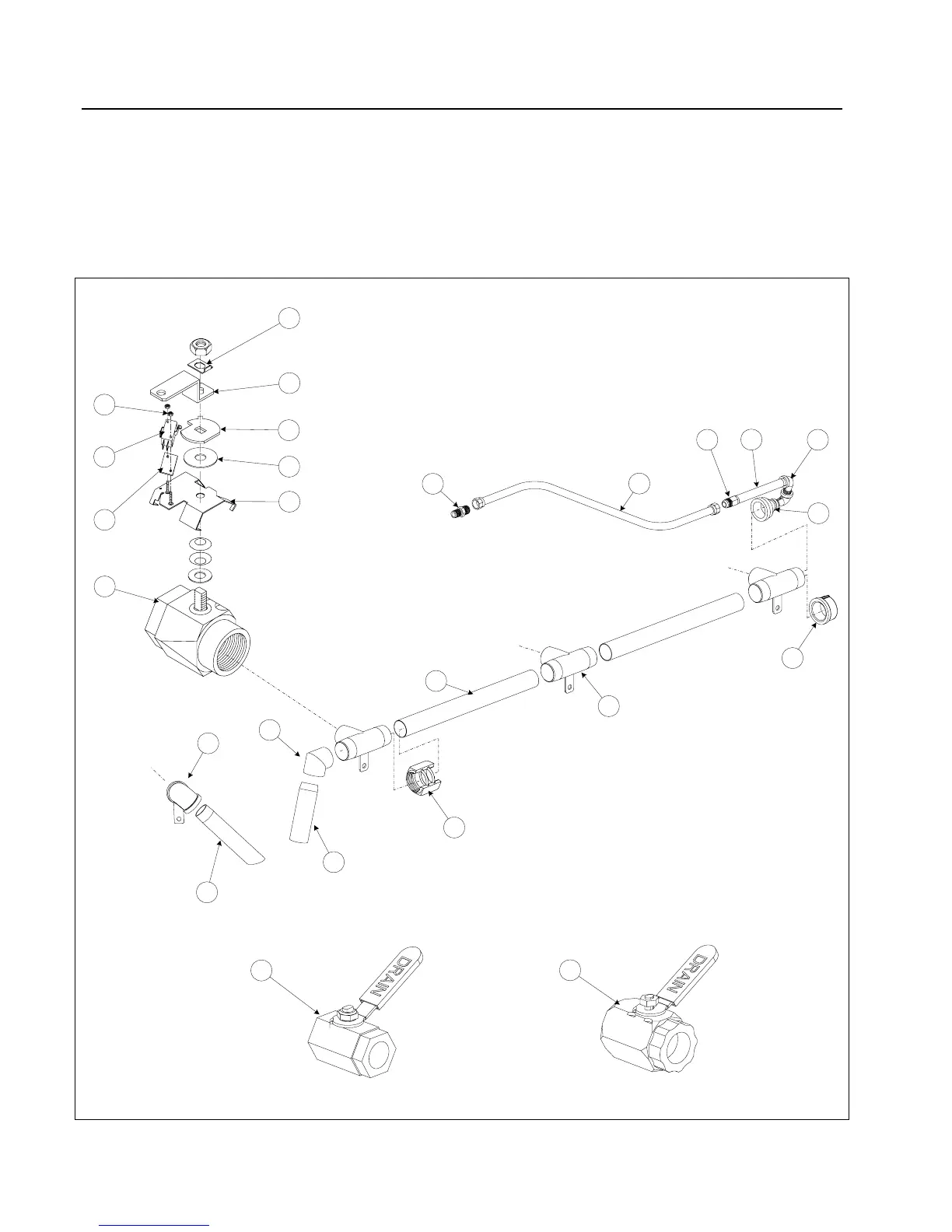 DRAIN

DRAIN