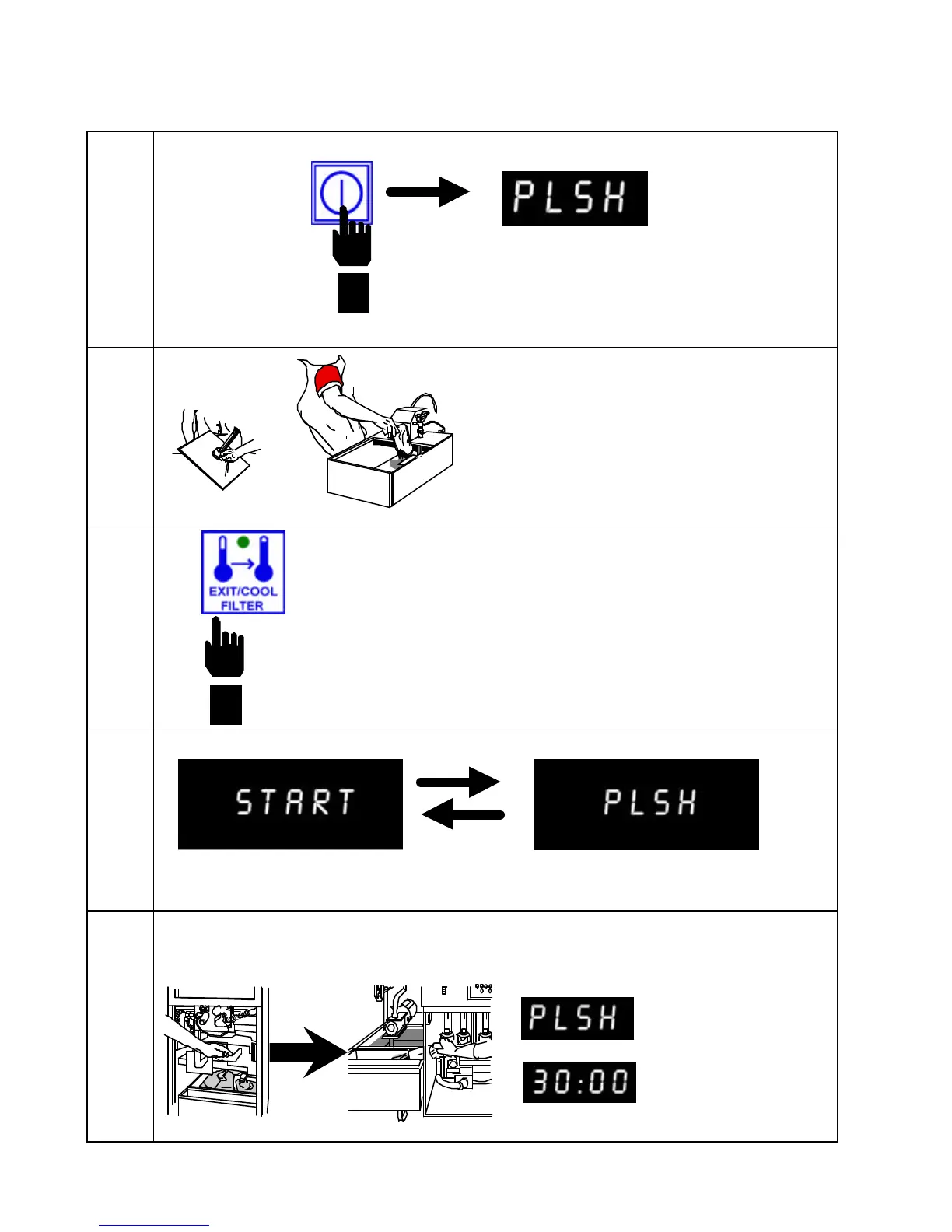 PLSH

EXIT/COOL FILTER

START

PLSH

PLSH

30:00