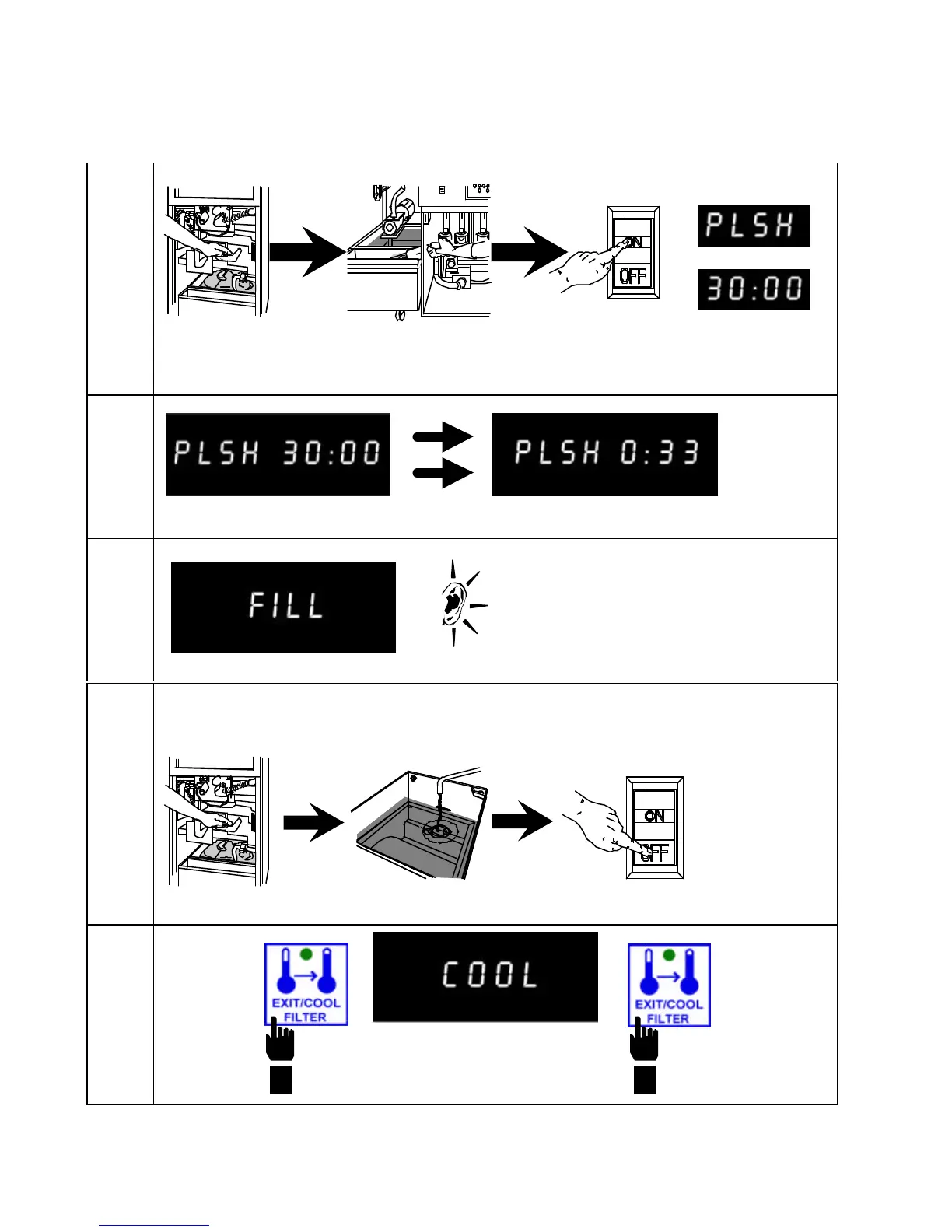 ON
OFF
PLSH
30:00

PLSH 30:00
PLSH 0:33

FILL

ON
OFF

EXIT/COOL FILTER
COOL
EXIT/COOL FILTER