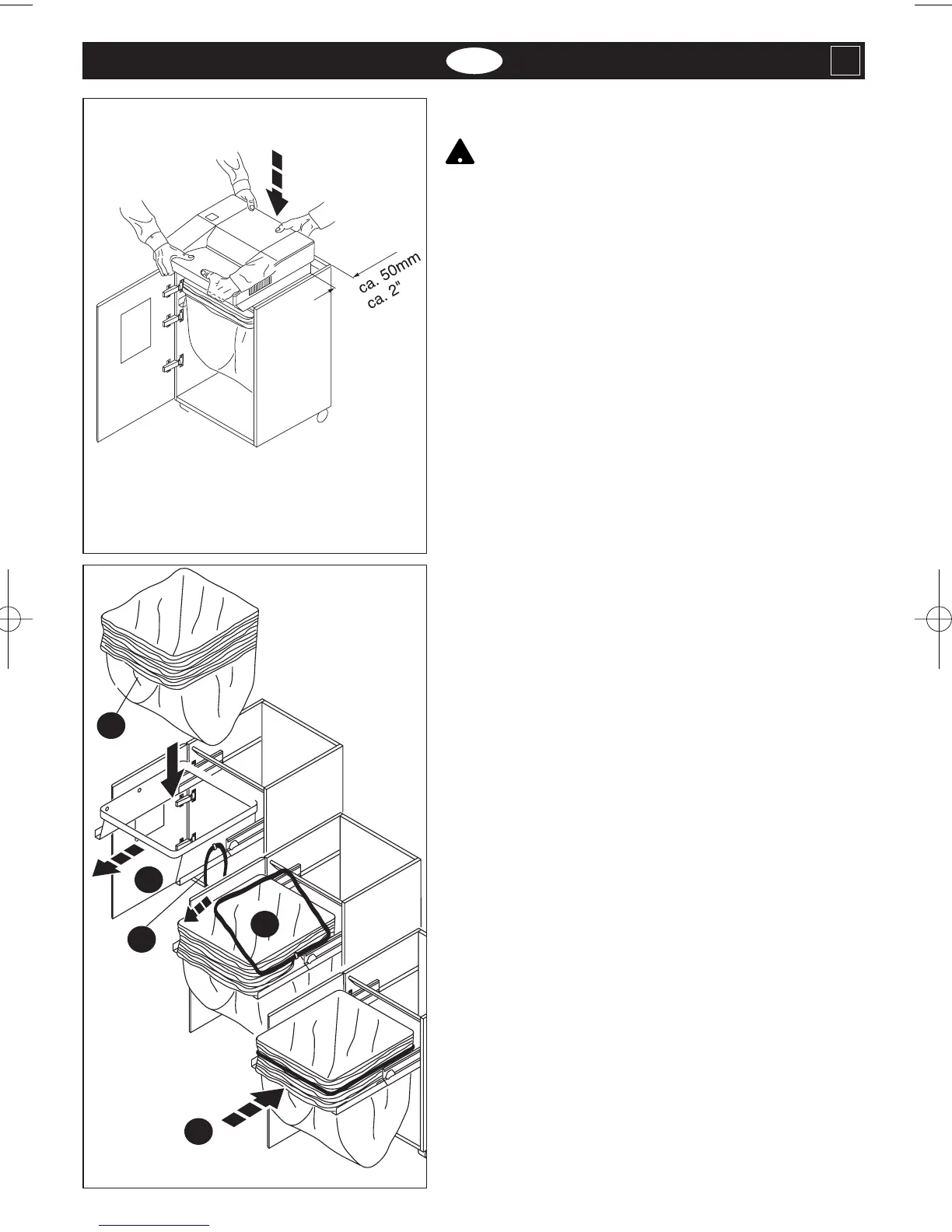 ca. 50mm
ca. 2"