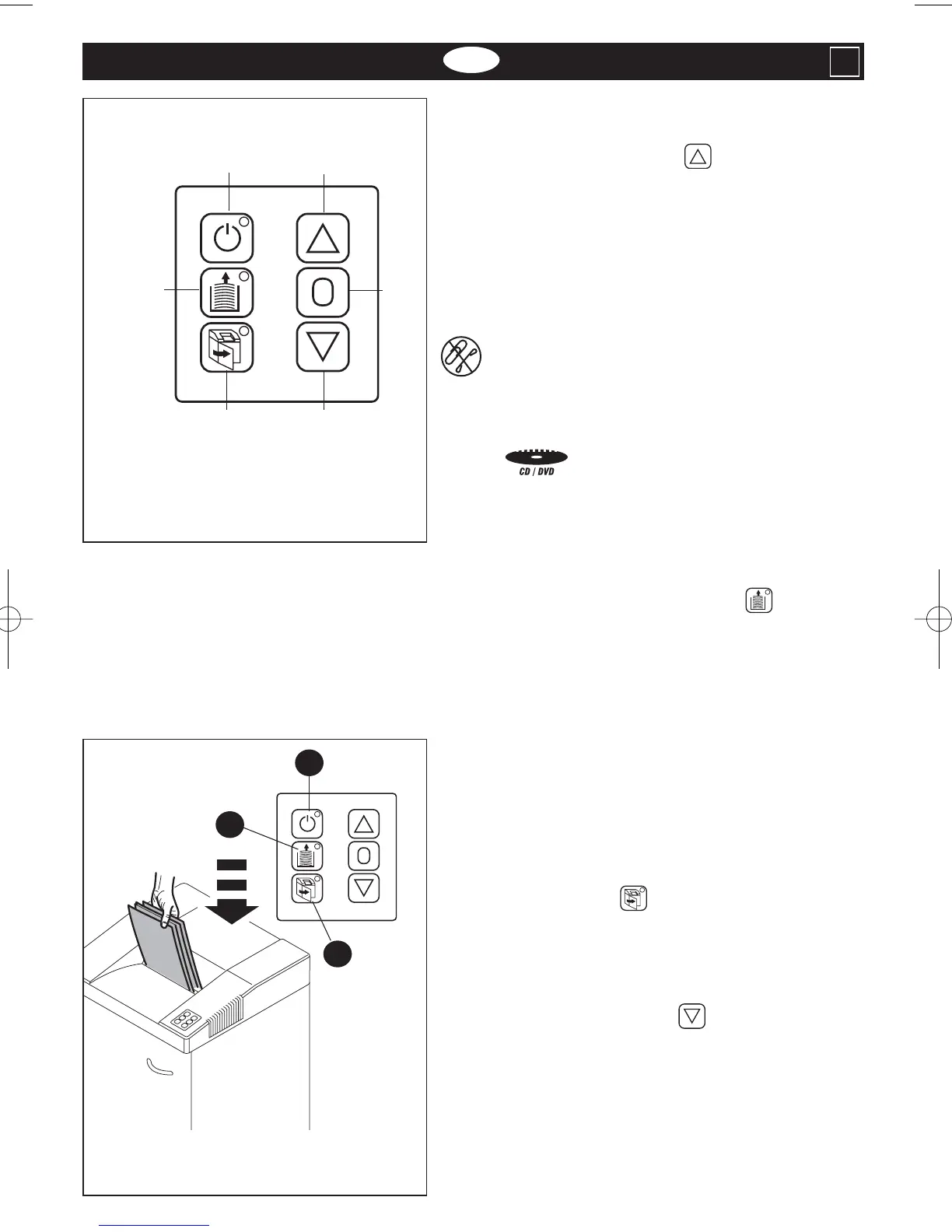 CD / DVD