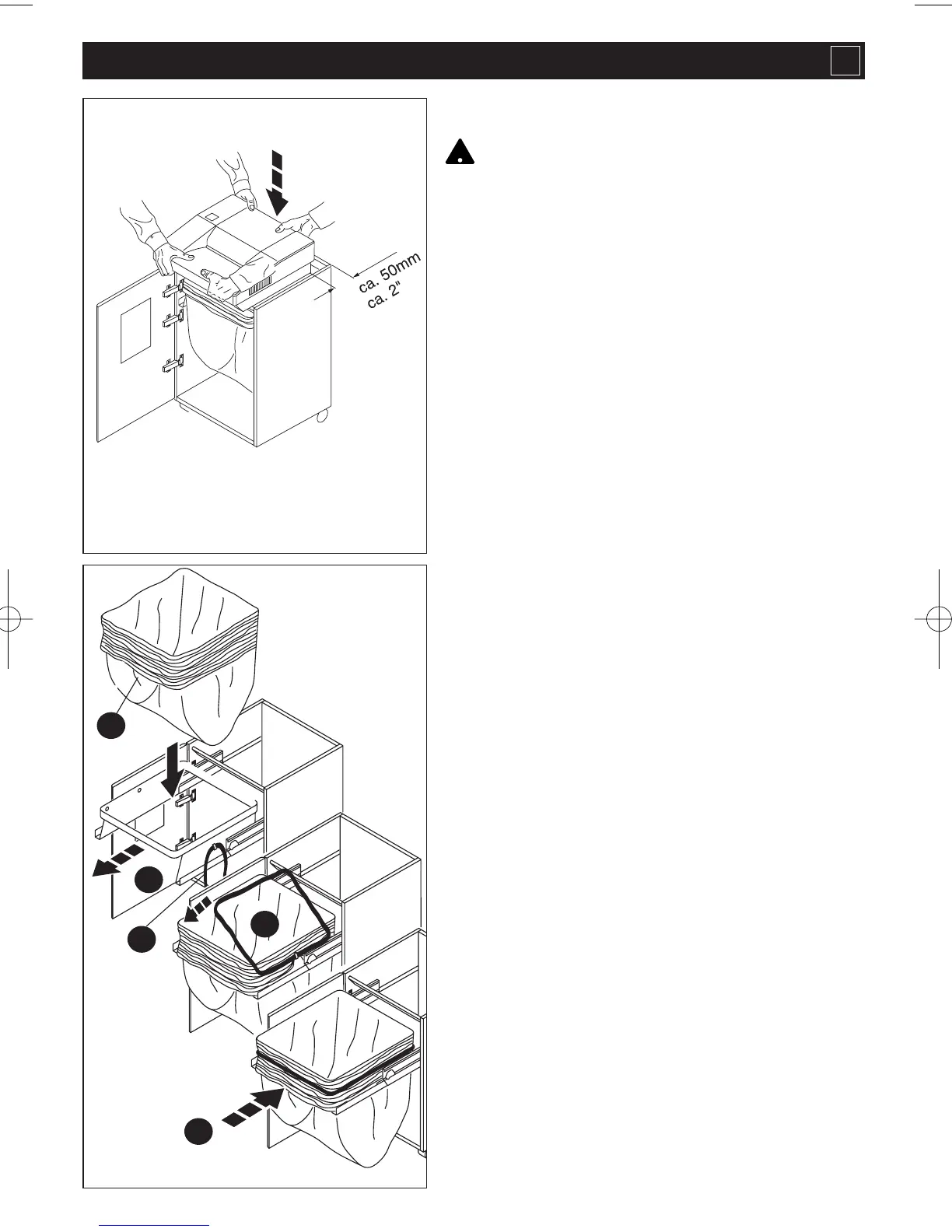 ca. 50mm
ca. 2"