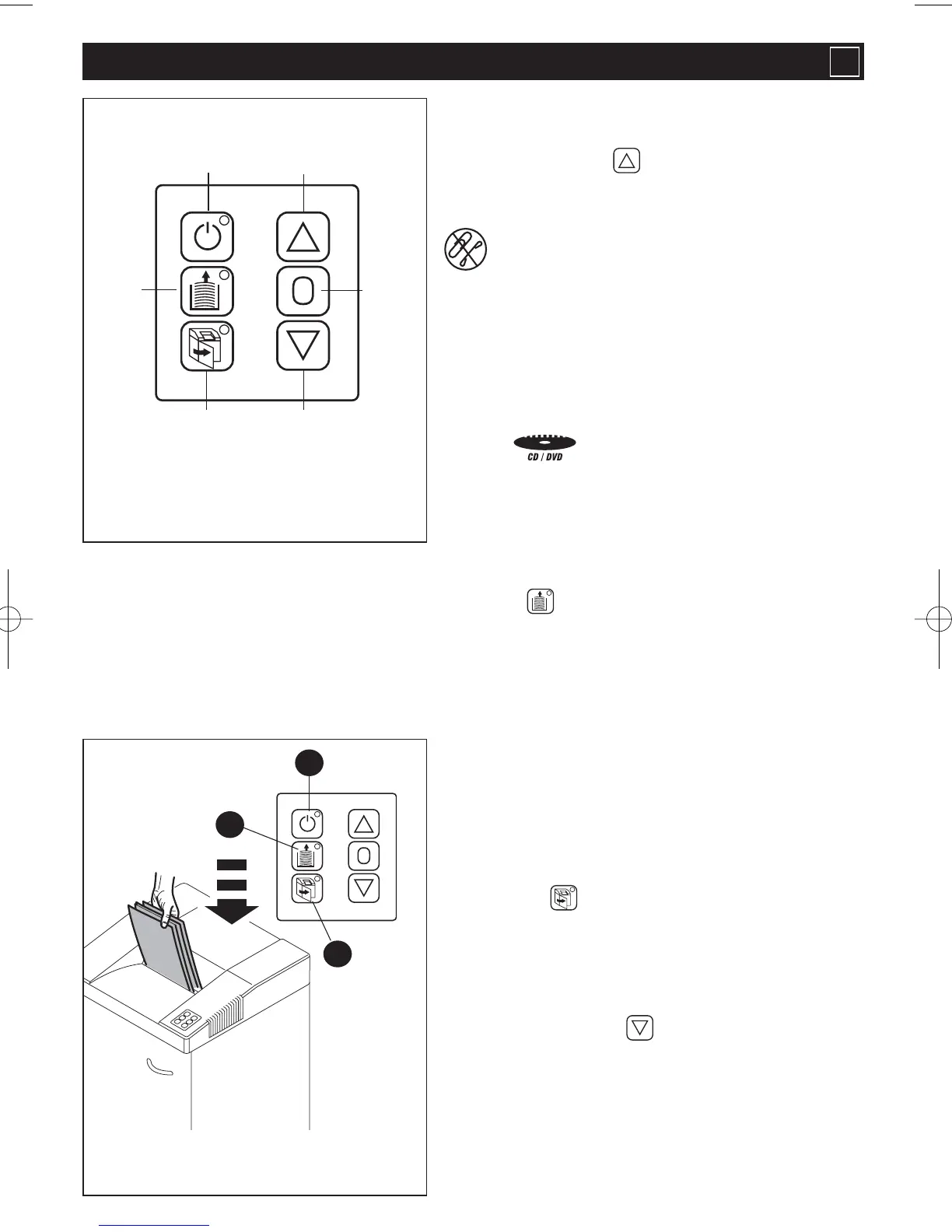 CD / DVD