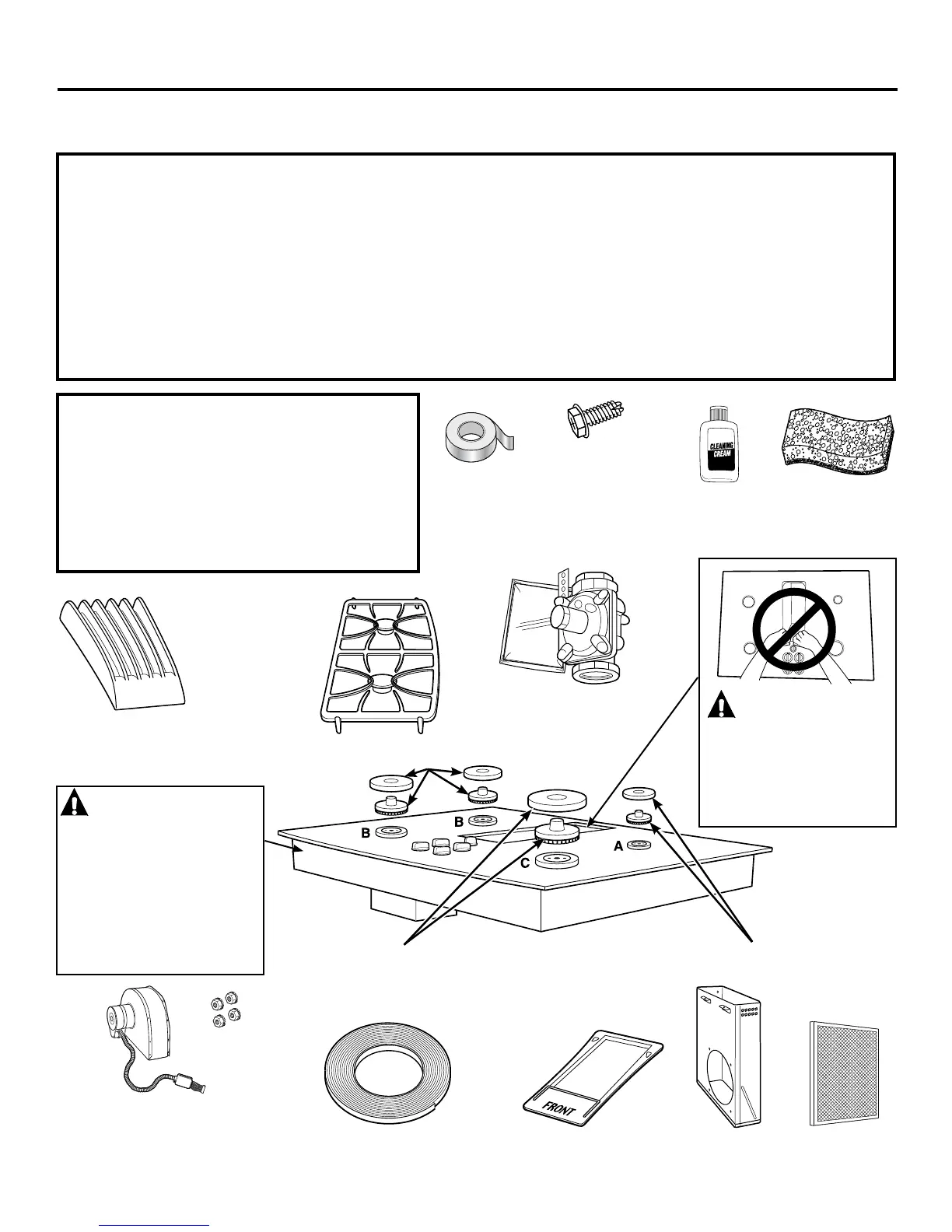 CLEANING CREAM

B

B

C

A

FRONT