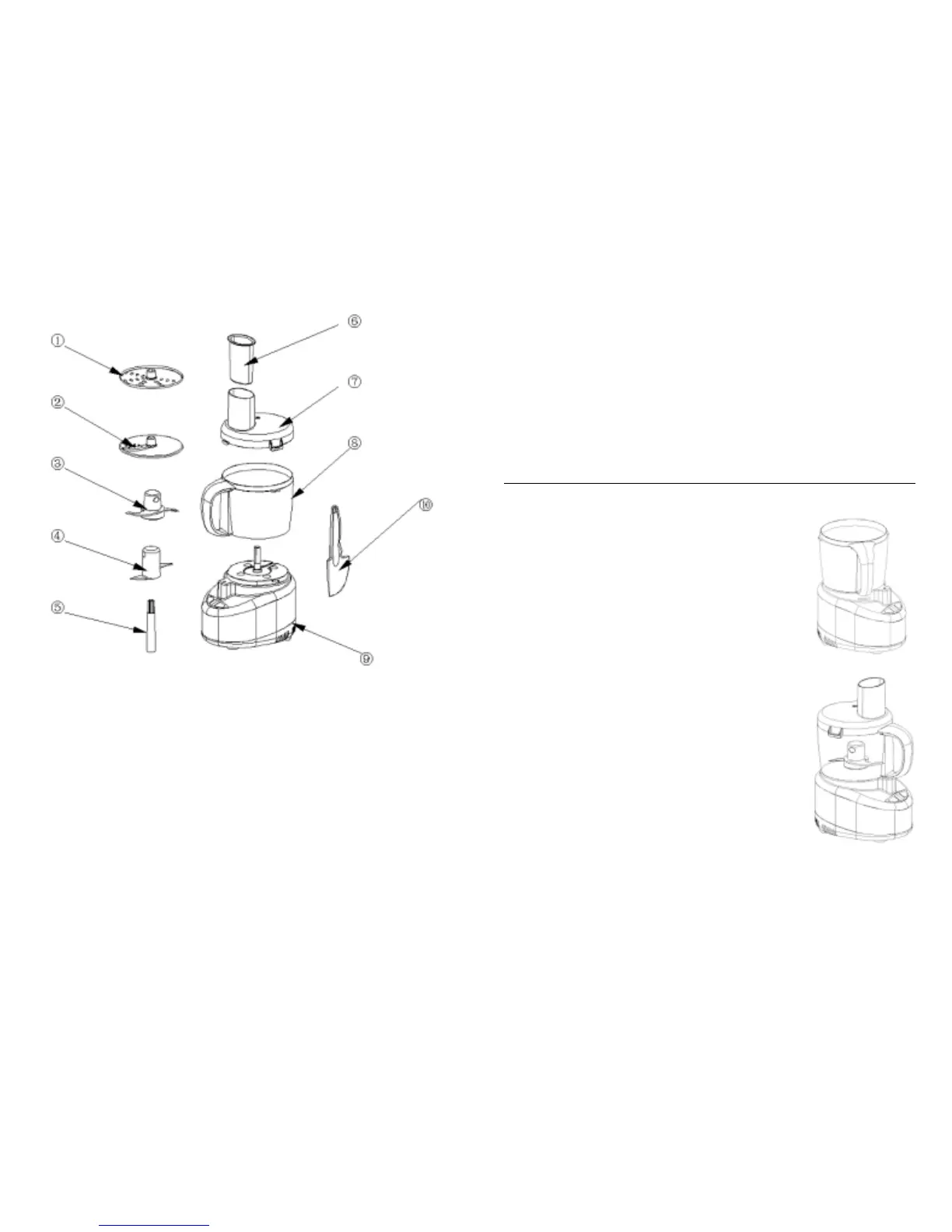 ①
②
③
④
⑤
⑥
⑦
⑧
⑨
⑩