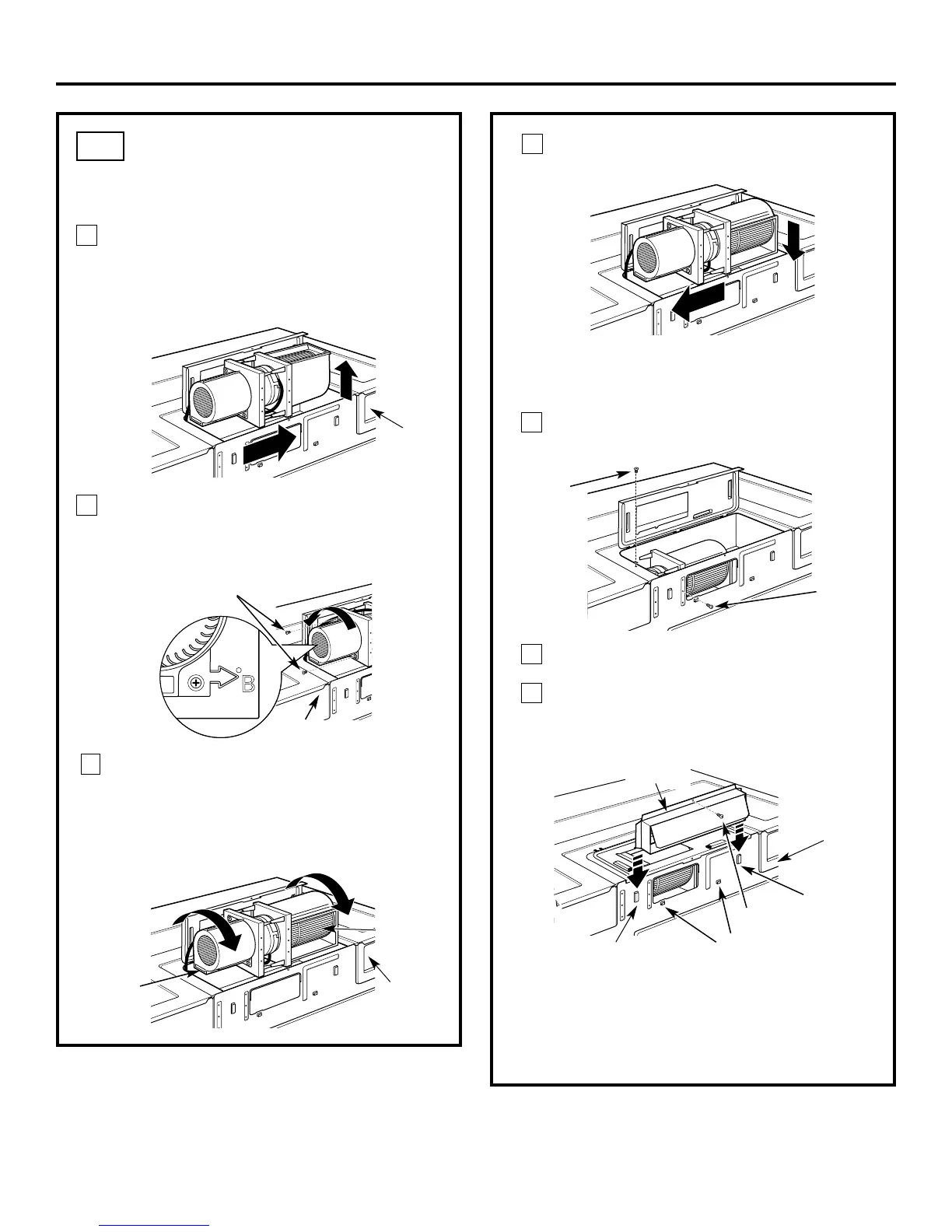 B