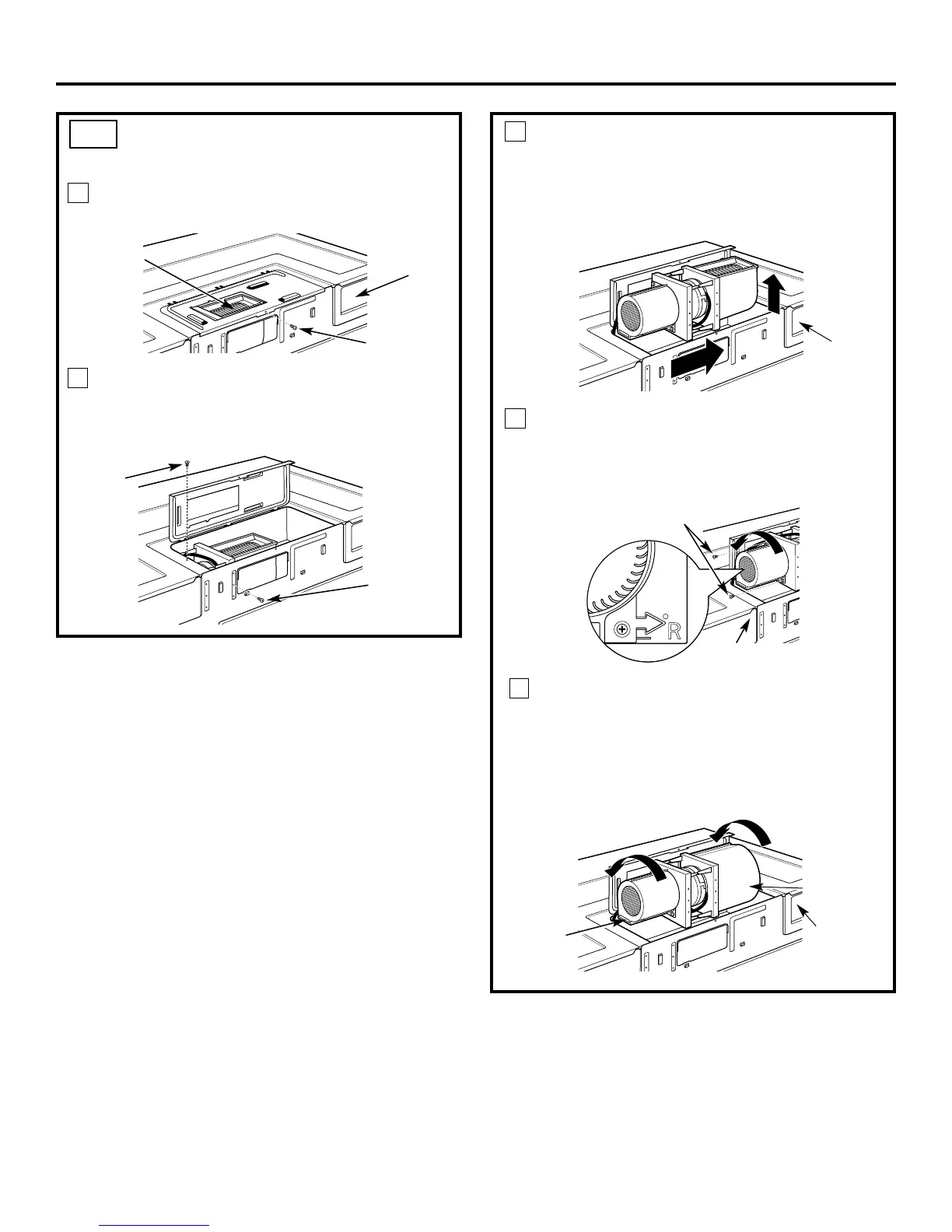 R