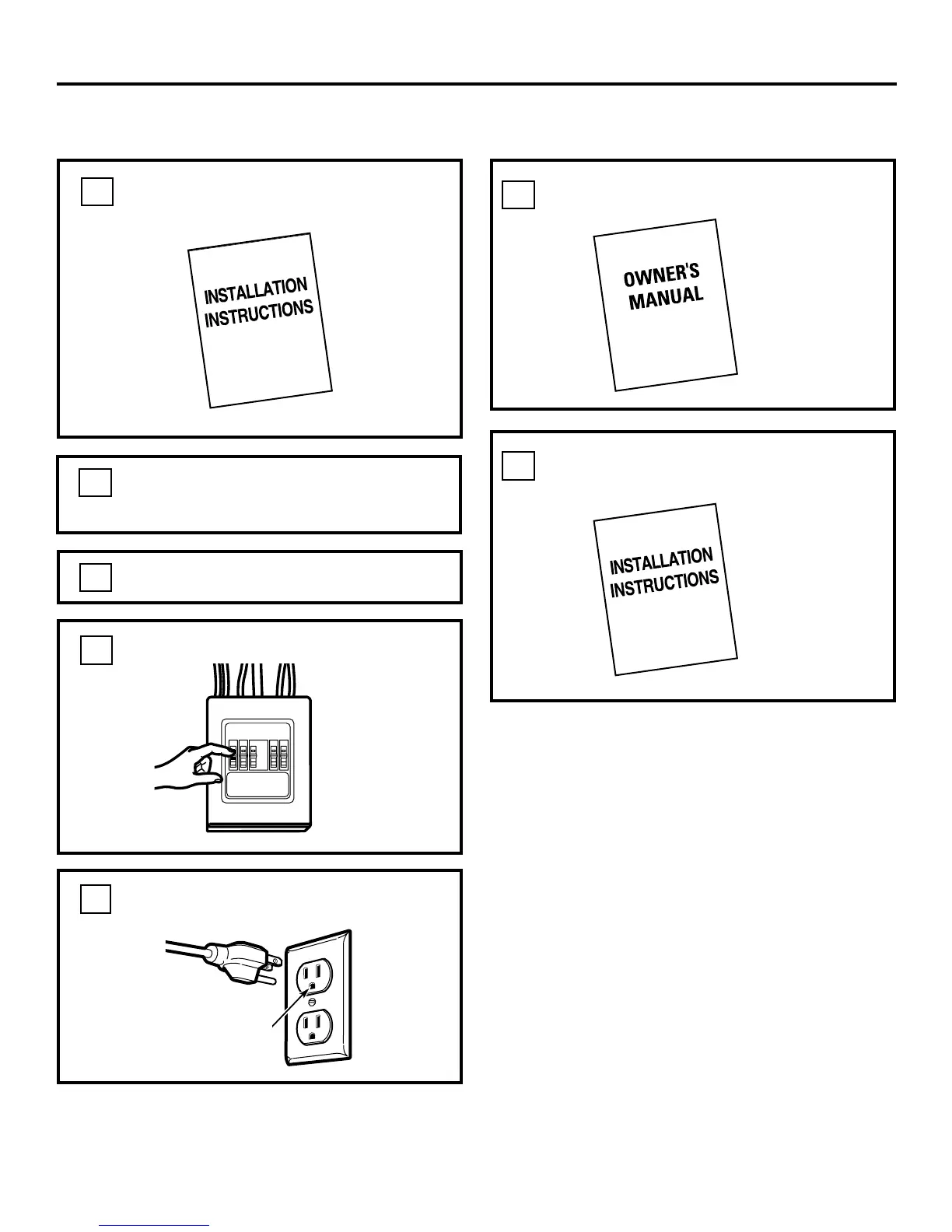 INSTALLATION INSTRUCTIONS

OWNER'S MANUAL

INSTALLATION INSTRUCTIONS