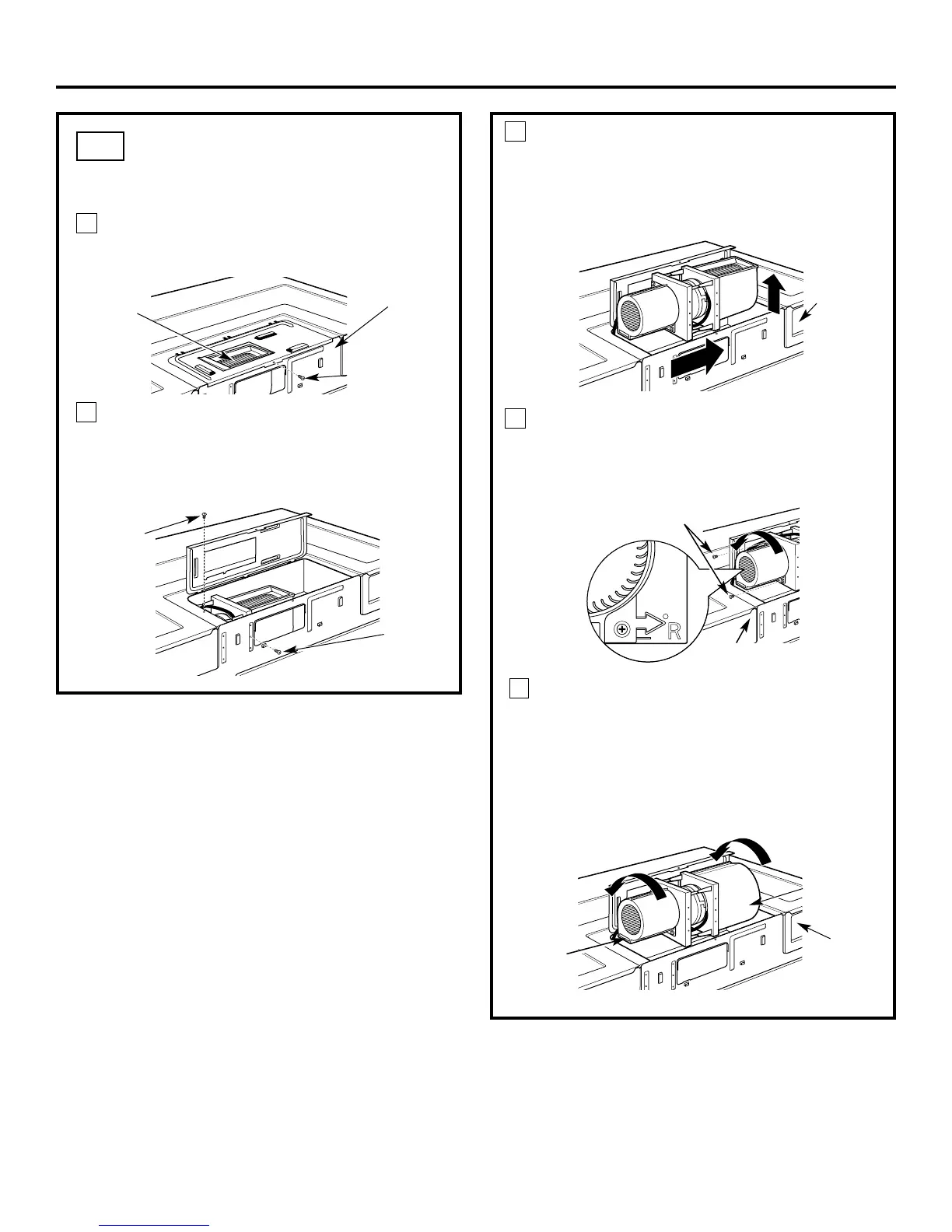 R