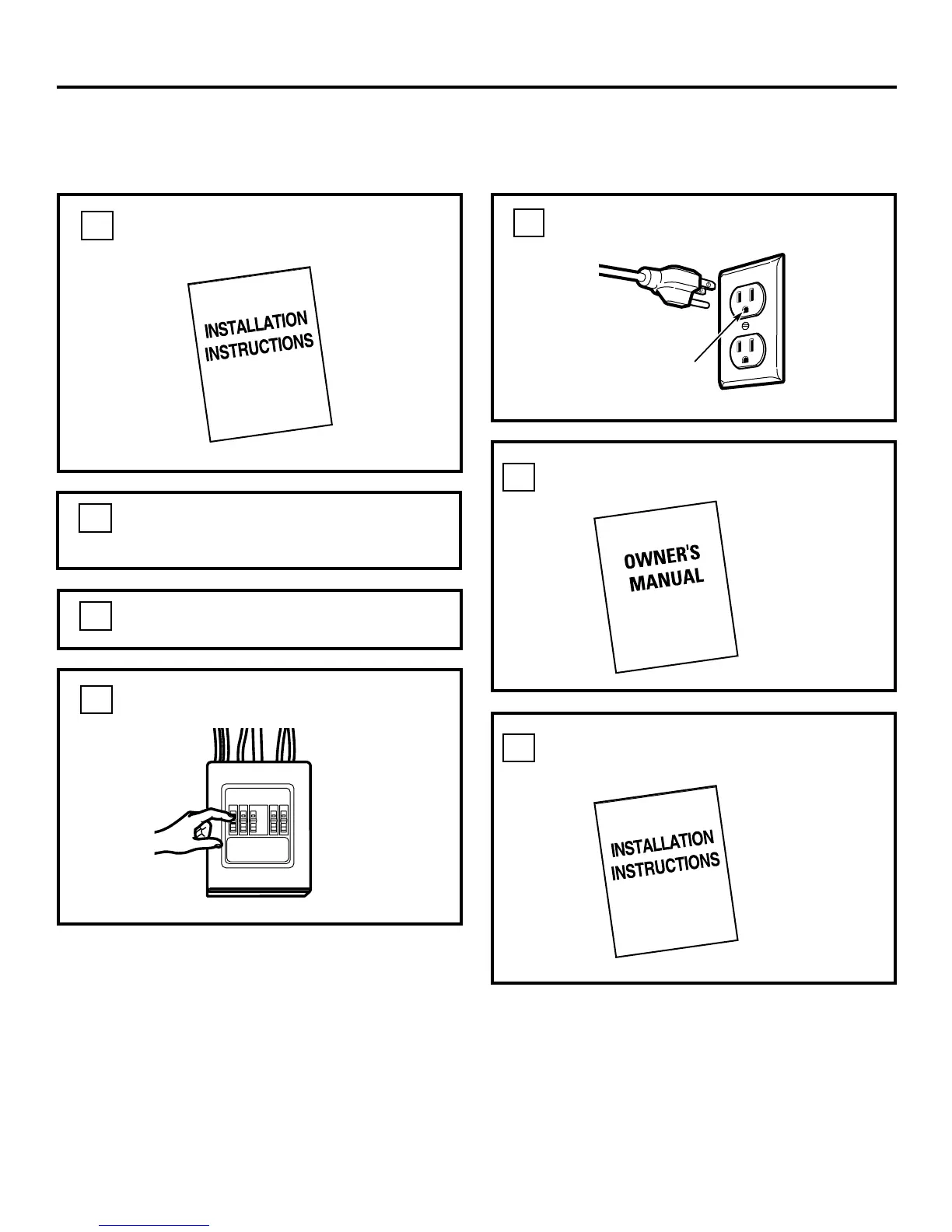 INSTALLATION INSTRUCTIONS

OWNER'S MANUAL

INSTALLATION INSTRUCTIONS