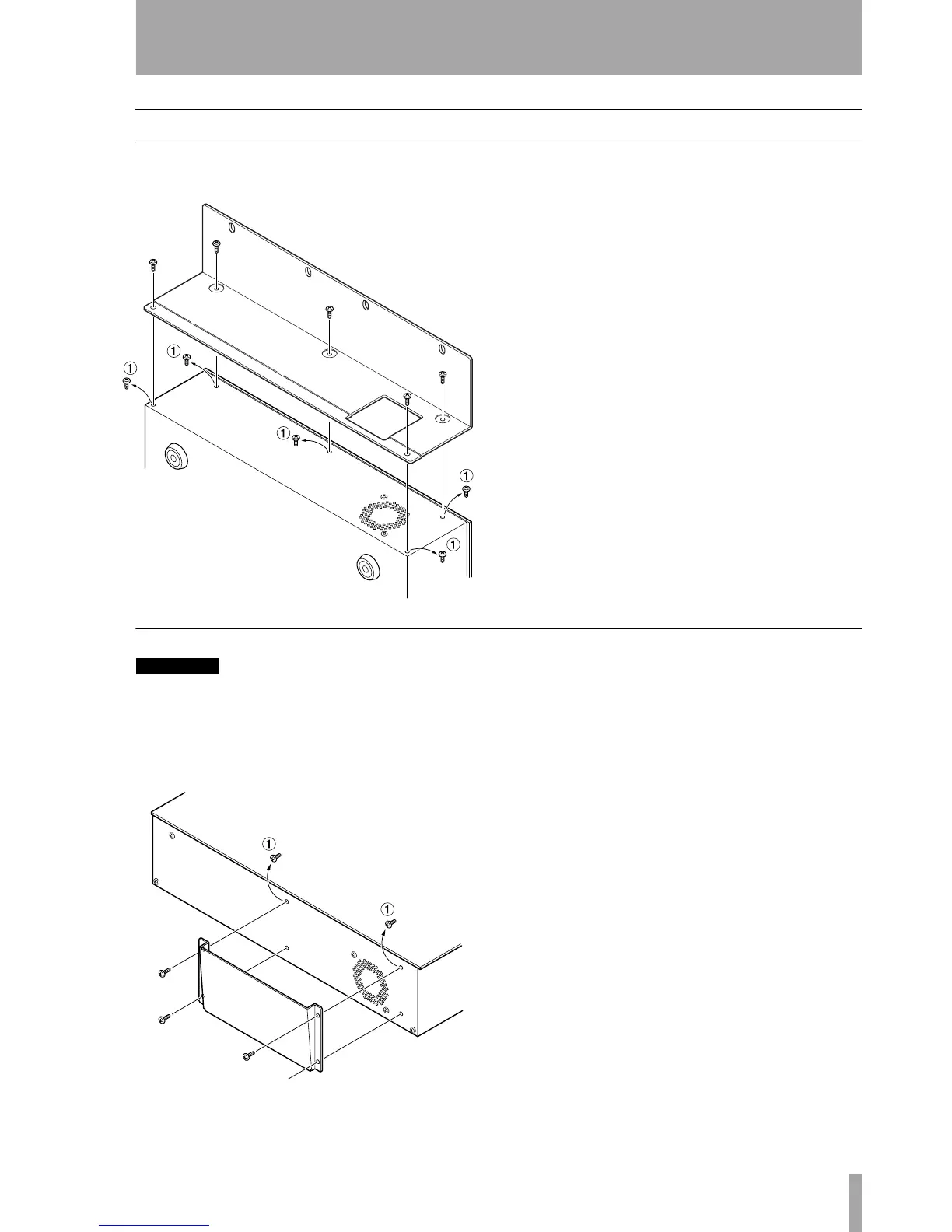 ①
①
①
①
①

①
①