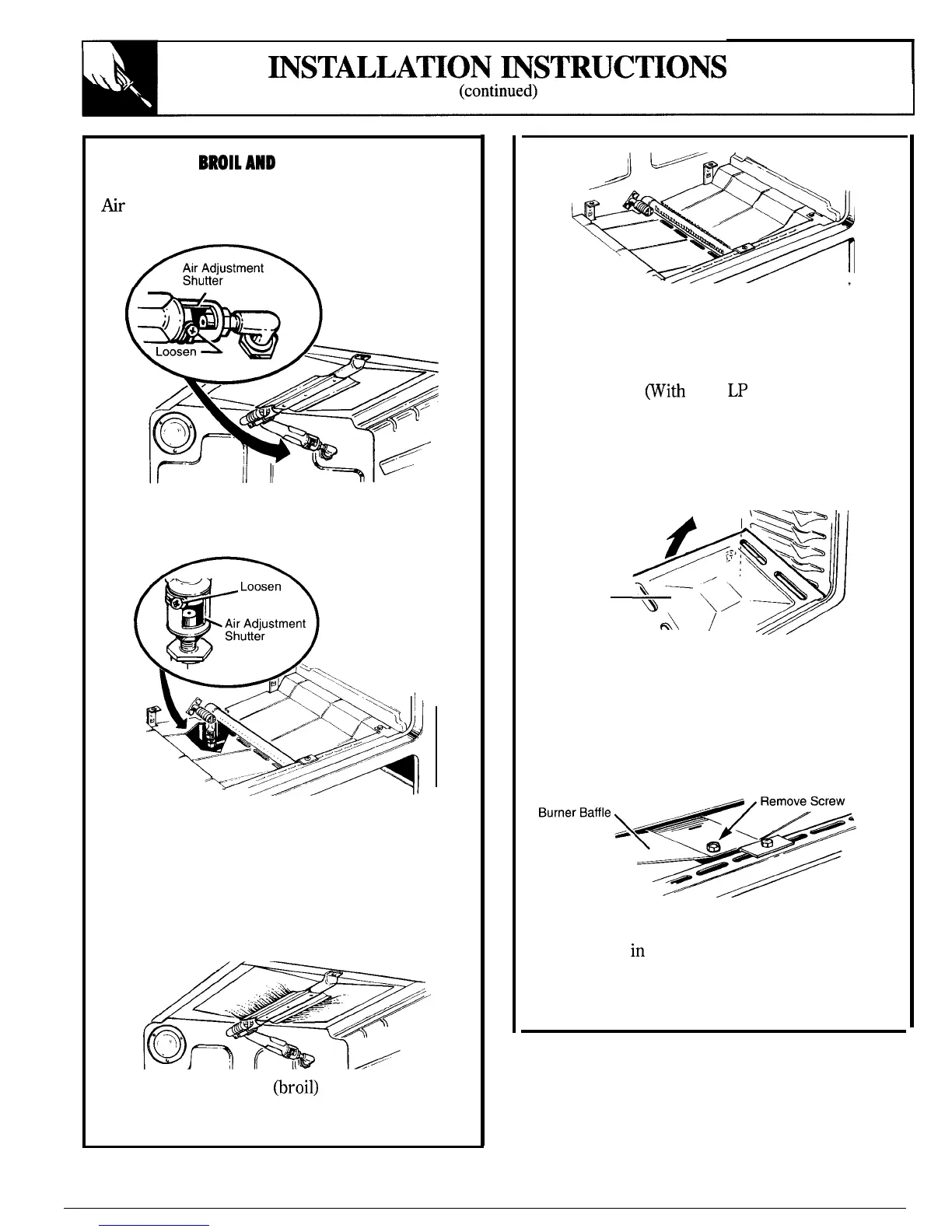 INSTALLATION INSTRUCTIONS
(continued)

BROIL AND

Air

Air Adjustment Shutter

Loosen

Loosen

Air Adjustment Shutter

(broil)

(With LP

Burner Baffle

Remove Screw

in