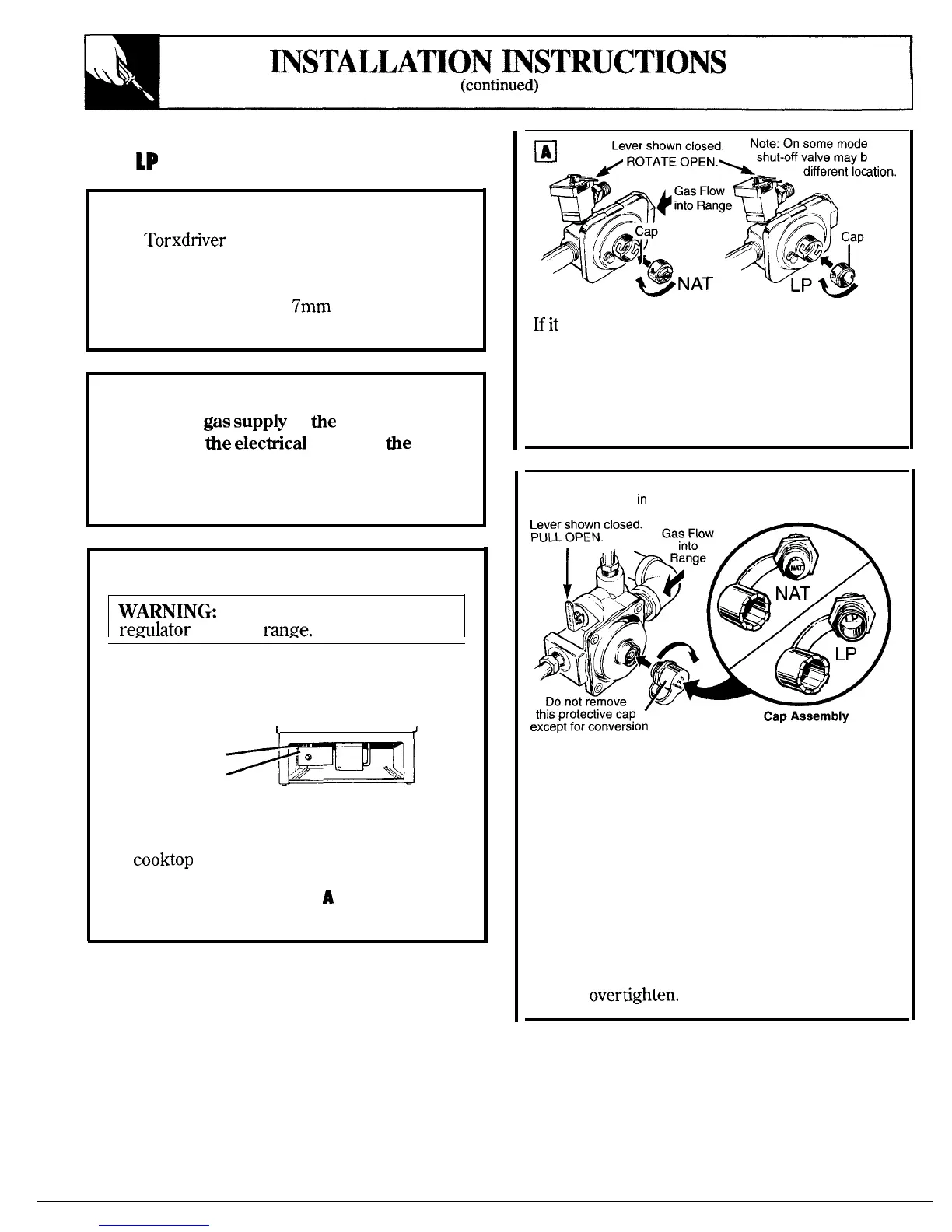 INSTALLATION INSTRUCTIONS
(continued)

LP

Torxdriver

7mm

gas supply the
the electrical the

WARNING:
regulator range.

cooktop

A

A

Lever shown closed.
ROTATE OPEN.

Note: On some mode shut-off valve may b different location.

Gas Flow into Range

Cap

NAT

Cap

LP

If it

in

Lever shown closed.
PULL OPEN.

Gas Flow into Range

NAT

NAT

LP

LP

Do not remove this protective cap except for conversion

Cap Assembly

overtighten.