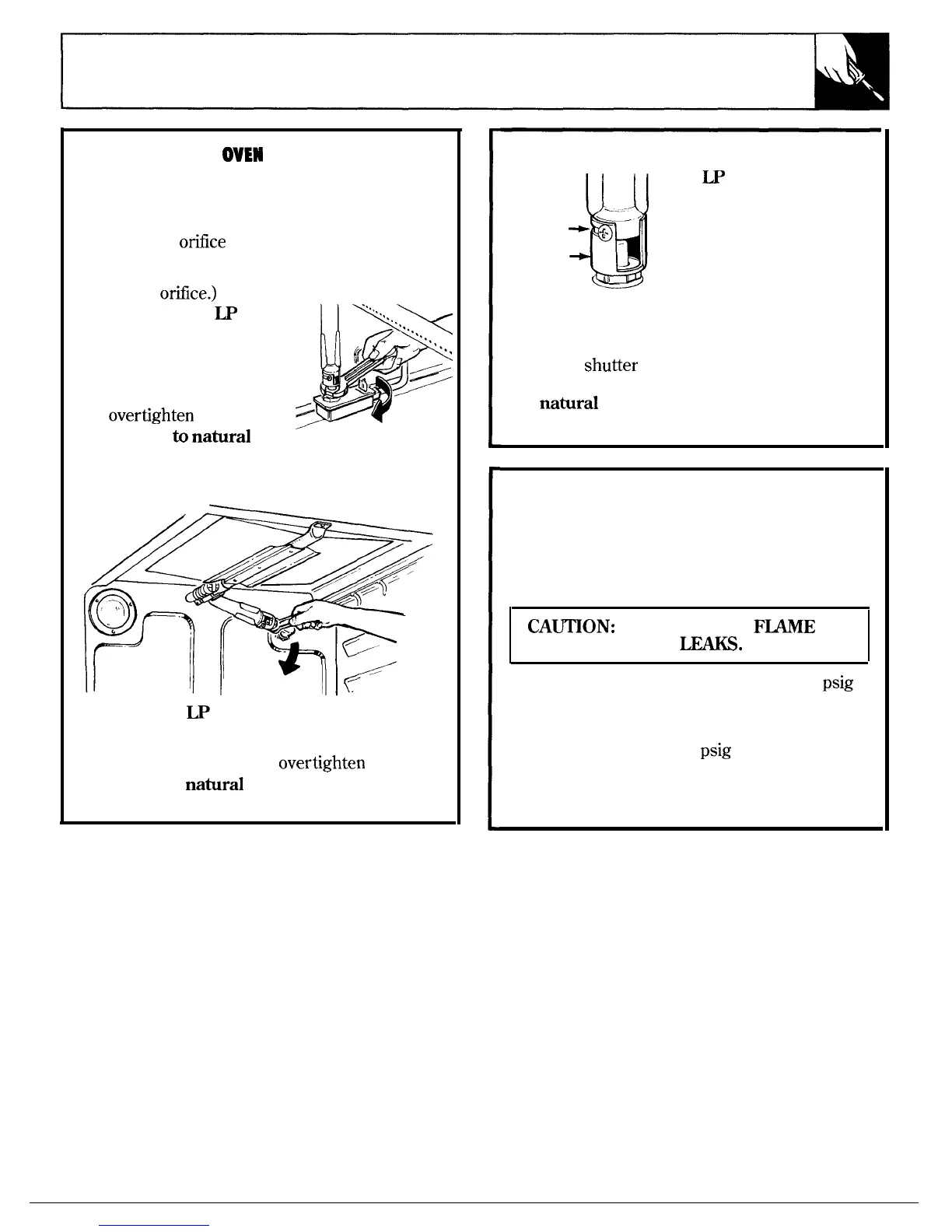 OVEN

orifice

orifice.)

LP

overtighten

to natural

LP

overtighten

natural

LP

shutter

natural

CAUTION: FLAME

LEAKS.

psig

psig