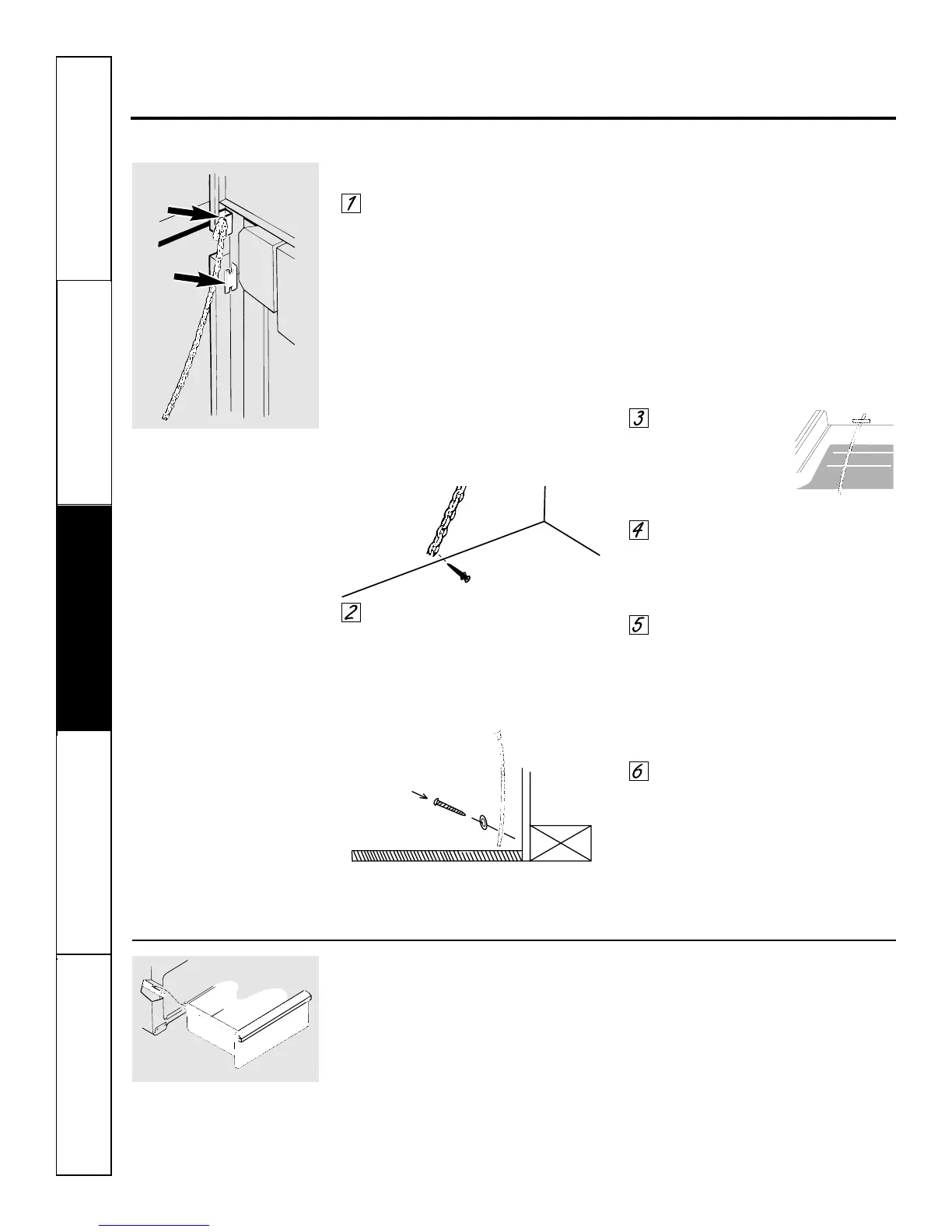 1

2

3

4

5

6