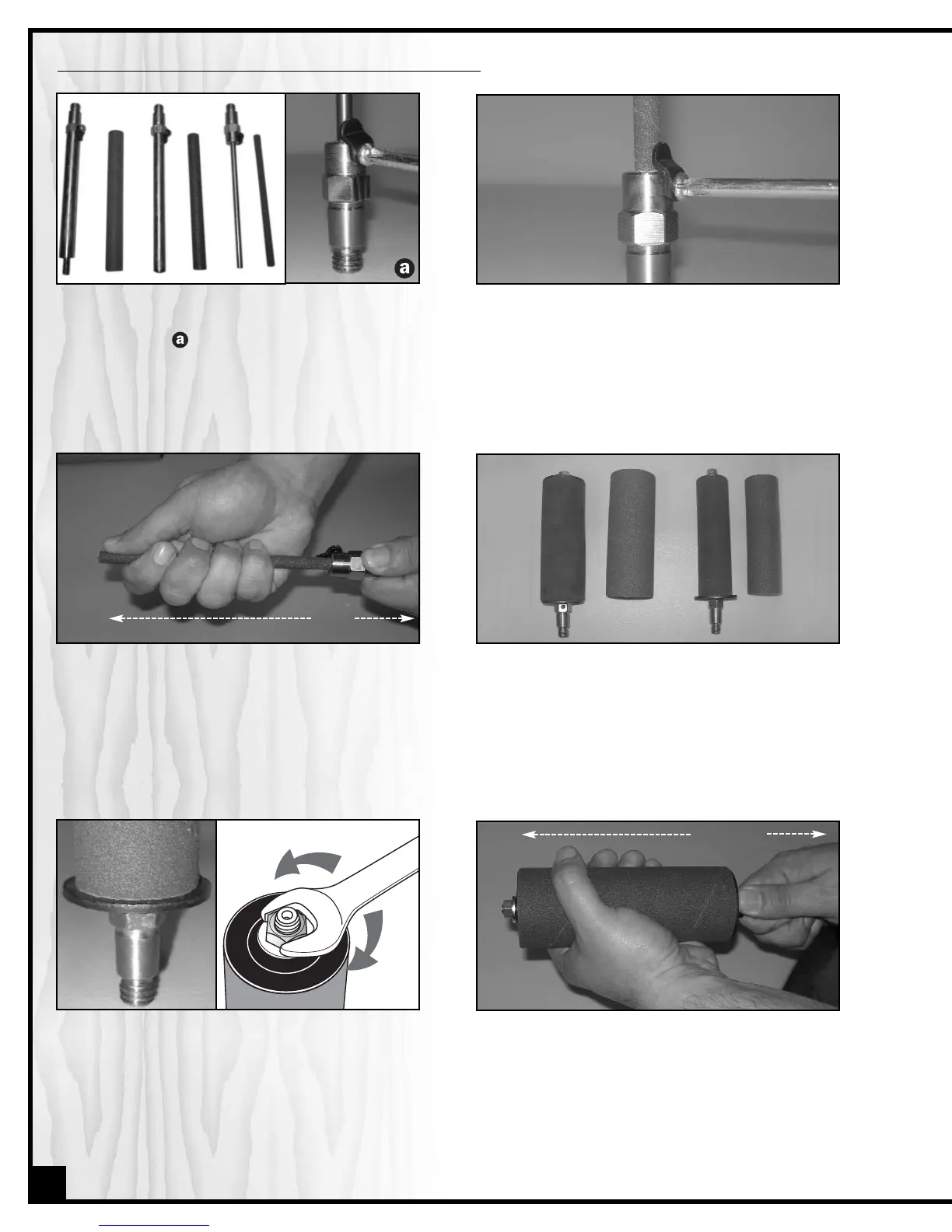 a

a