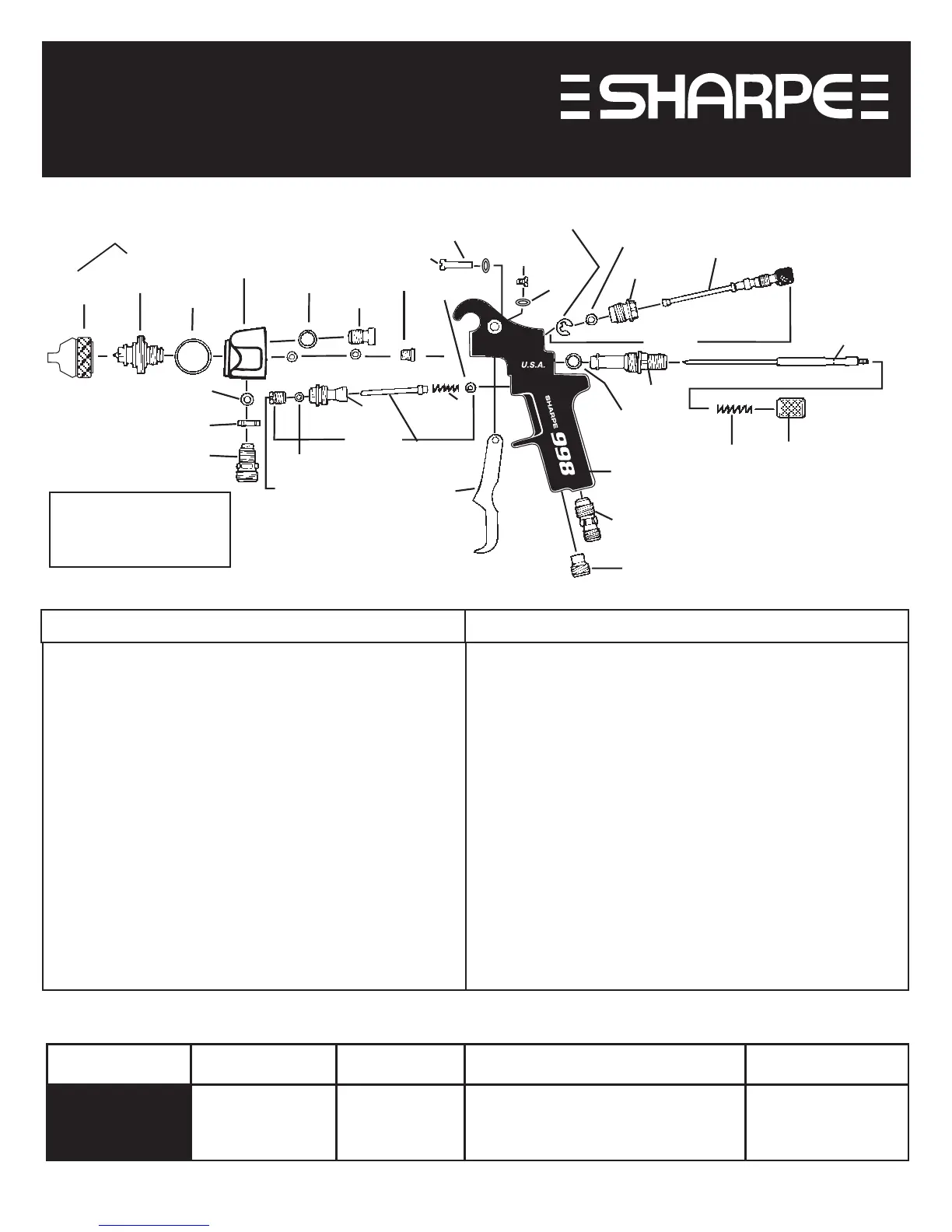 SHARPE

U.S.A.

SHARPE 998