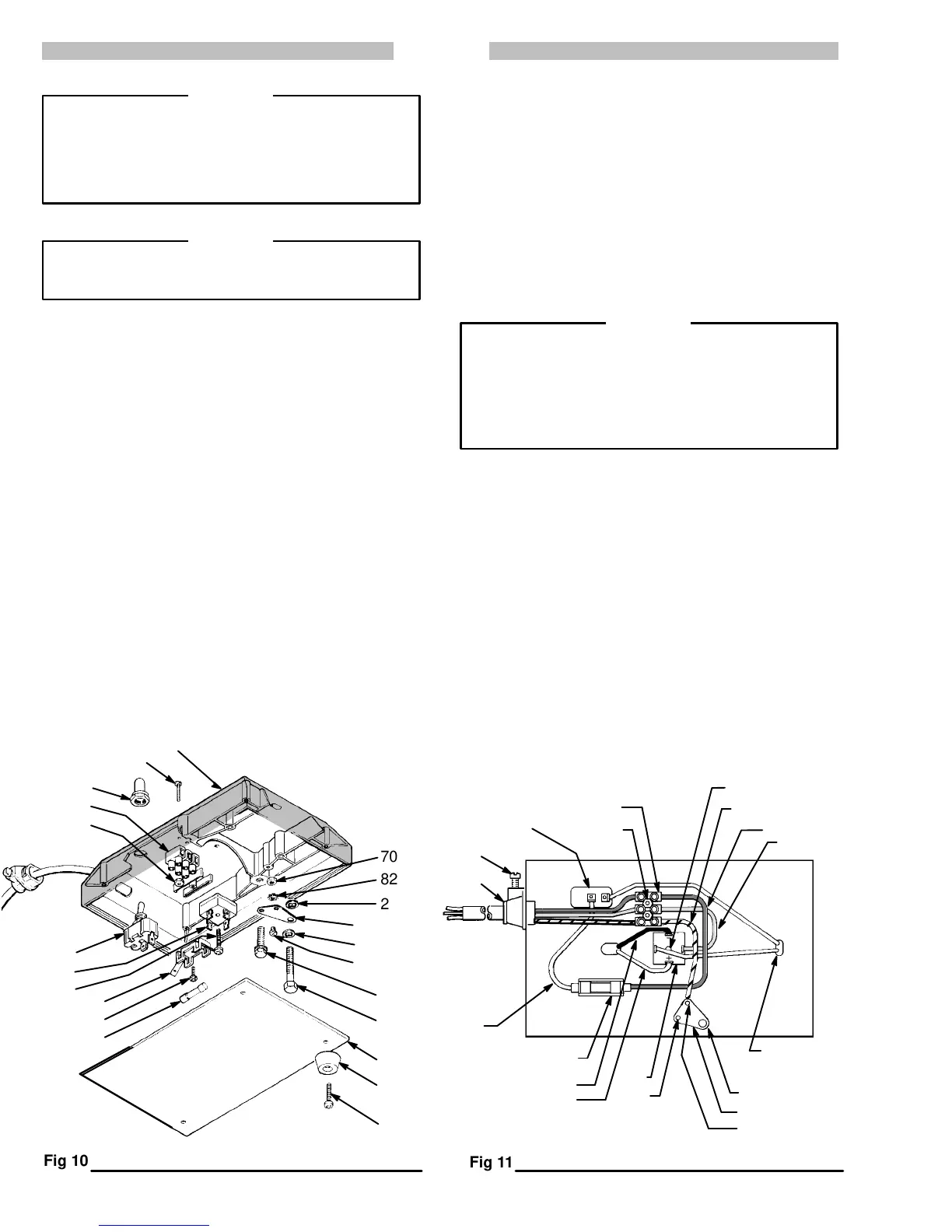 70

82

2

Fig 10

Fig 11