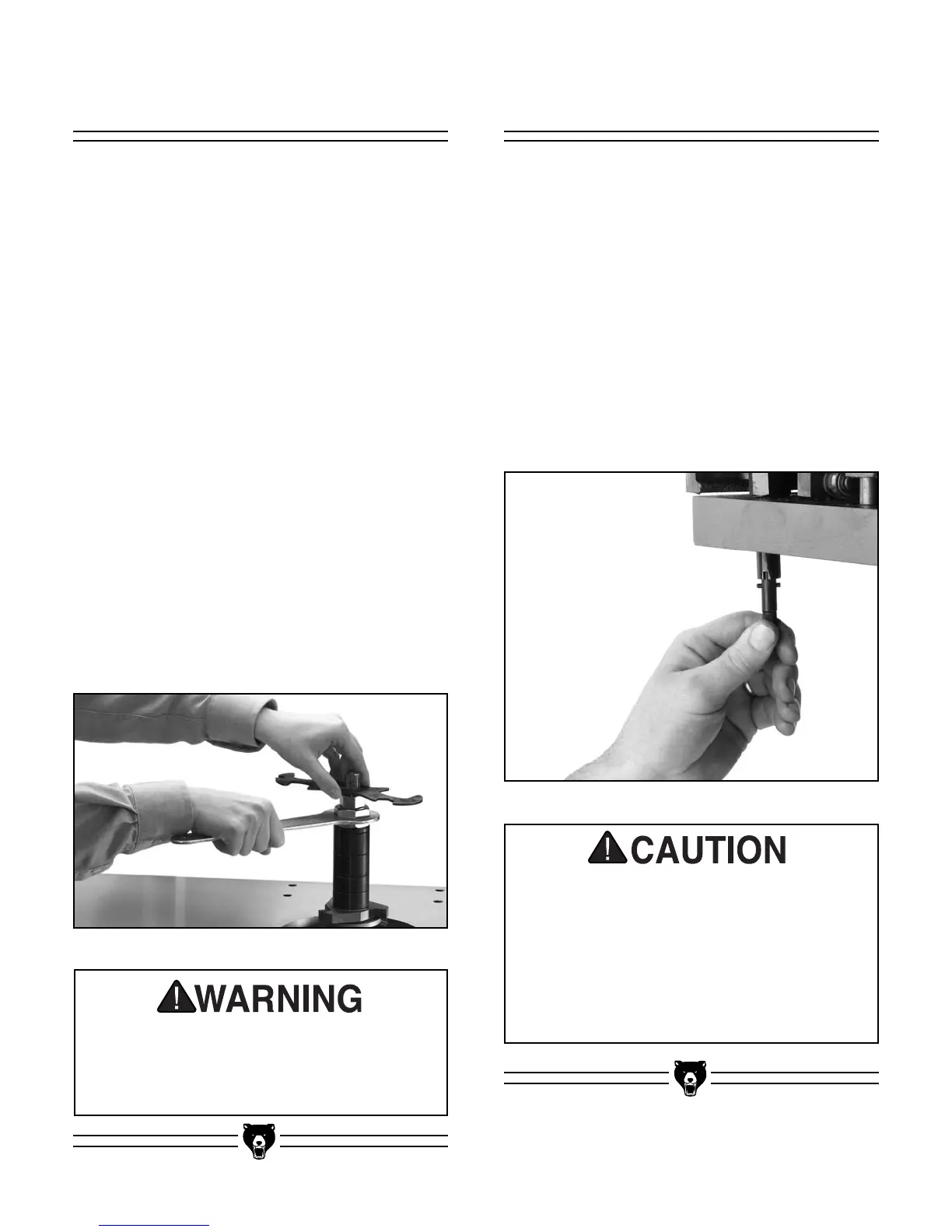 WARNING

CAUTION