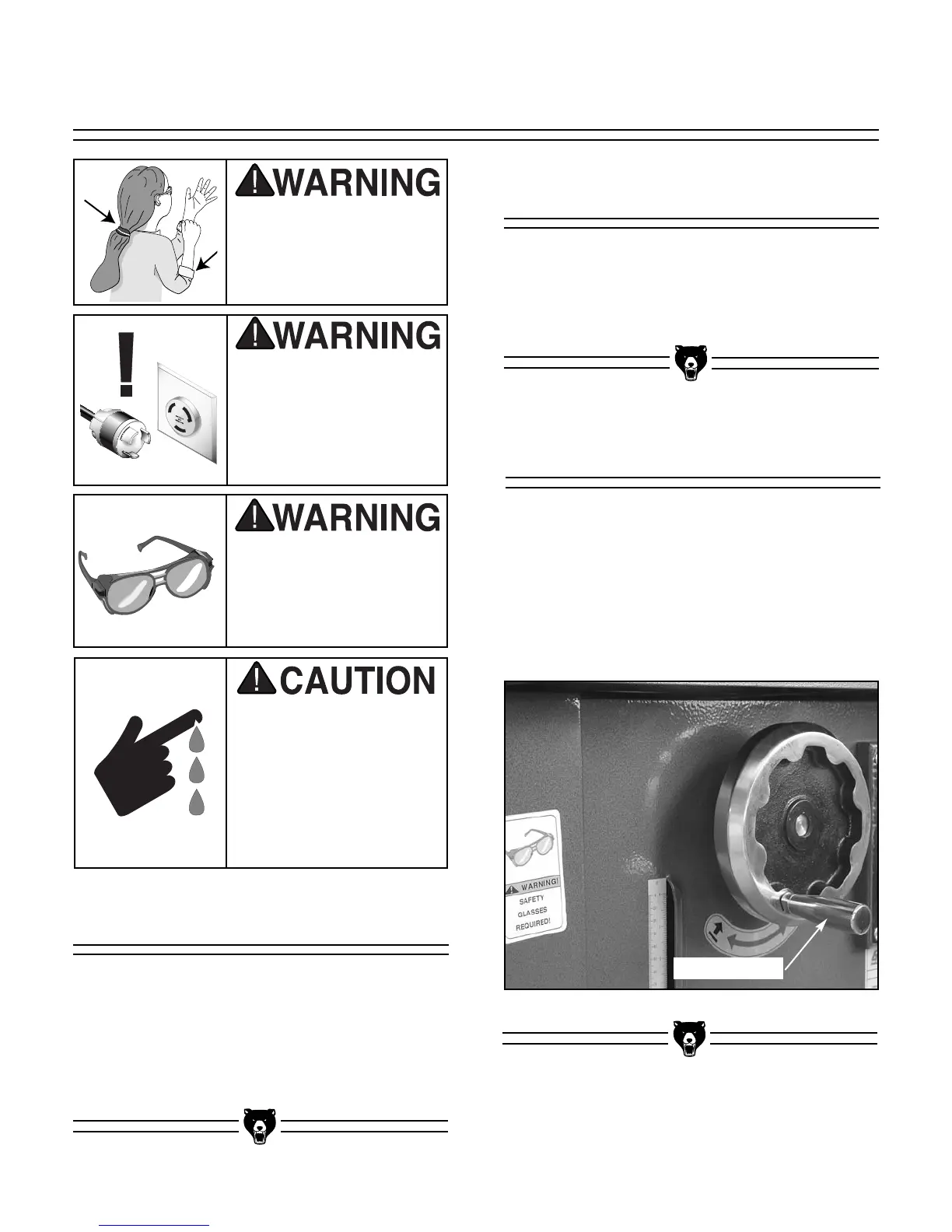 WARNING

WARNING

WARNING

CAUTION

WARNING!
SAFETY
GLASSES
REQUIRED!