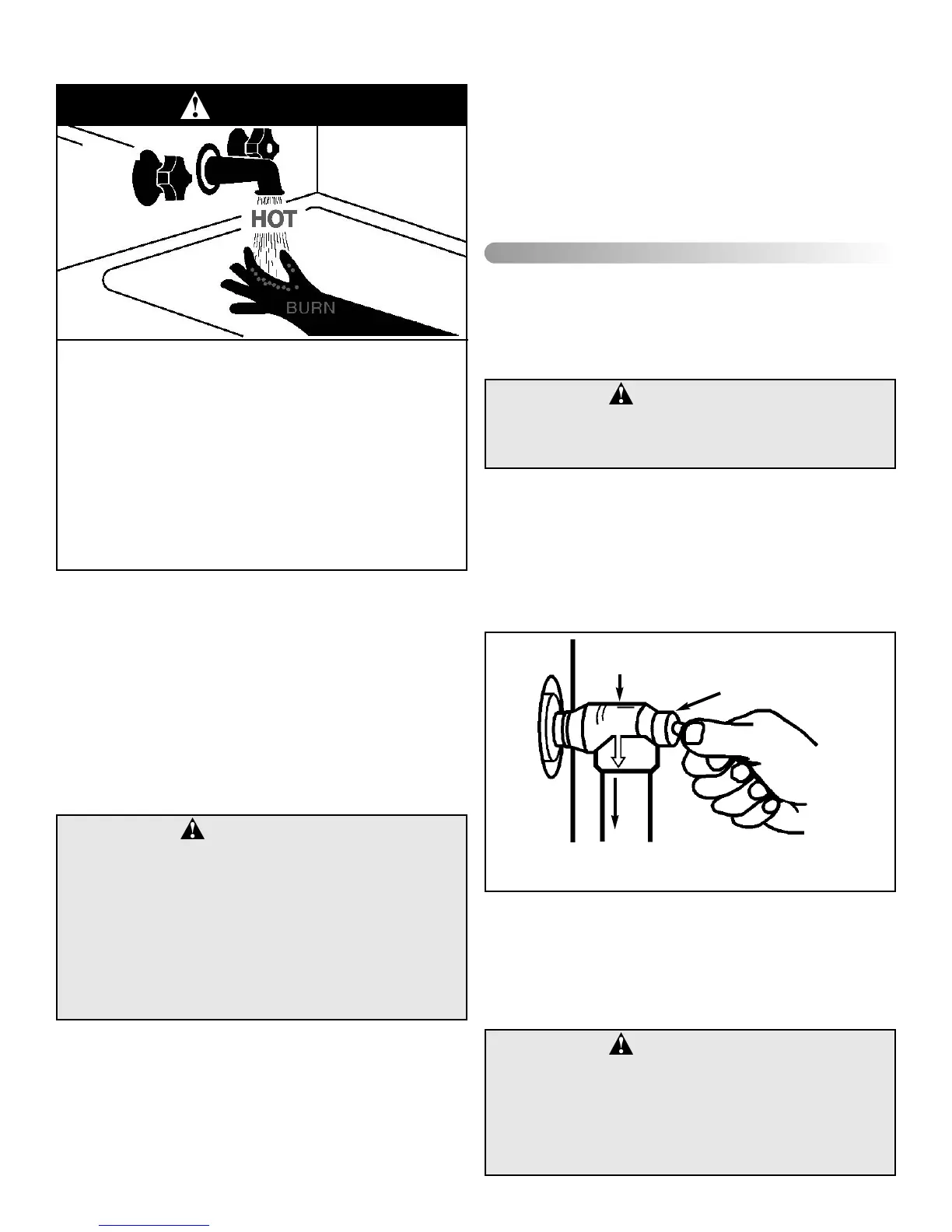 HOT

BURN