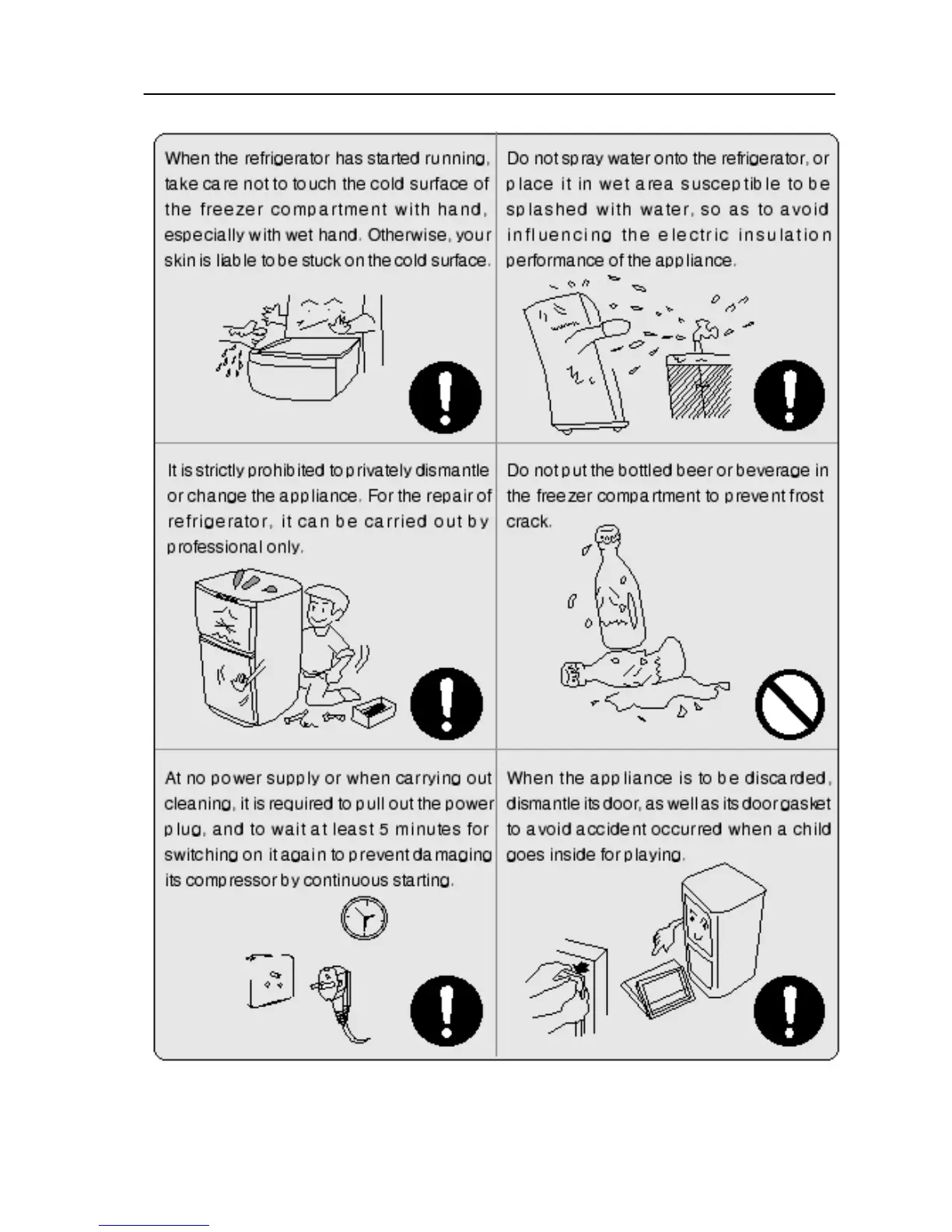 When the refrigerator has started running, take care not to touch the cold surface of the freezer compartment with hand, especially with wet hand. Otherwise, your skin is liable to be stuck on the cold surface.

Do not spray water onto the refrigerator, or place it in wet area susceptible to be splashed with water, so as to avoid influencing the electric insulation performance of the appliance.

It is strictly prohibited to privately dismantle or change the appliance. For the repair of refrigerator, it can be carried out by professional only.

Do not put the bottled beer or beverage in the freezer compartment to prevent frost crack.

At no power supply or when carrying out cleaning, it is required to pull out the power plug, and to wait at least 5 minutes for switching on it again to prevent damaging its compressor by continuous starting.

When the appliance is to be discarded, dismantle its door, as well as its door gasket to avoid accident occurred when a child goes inside for playing.