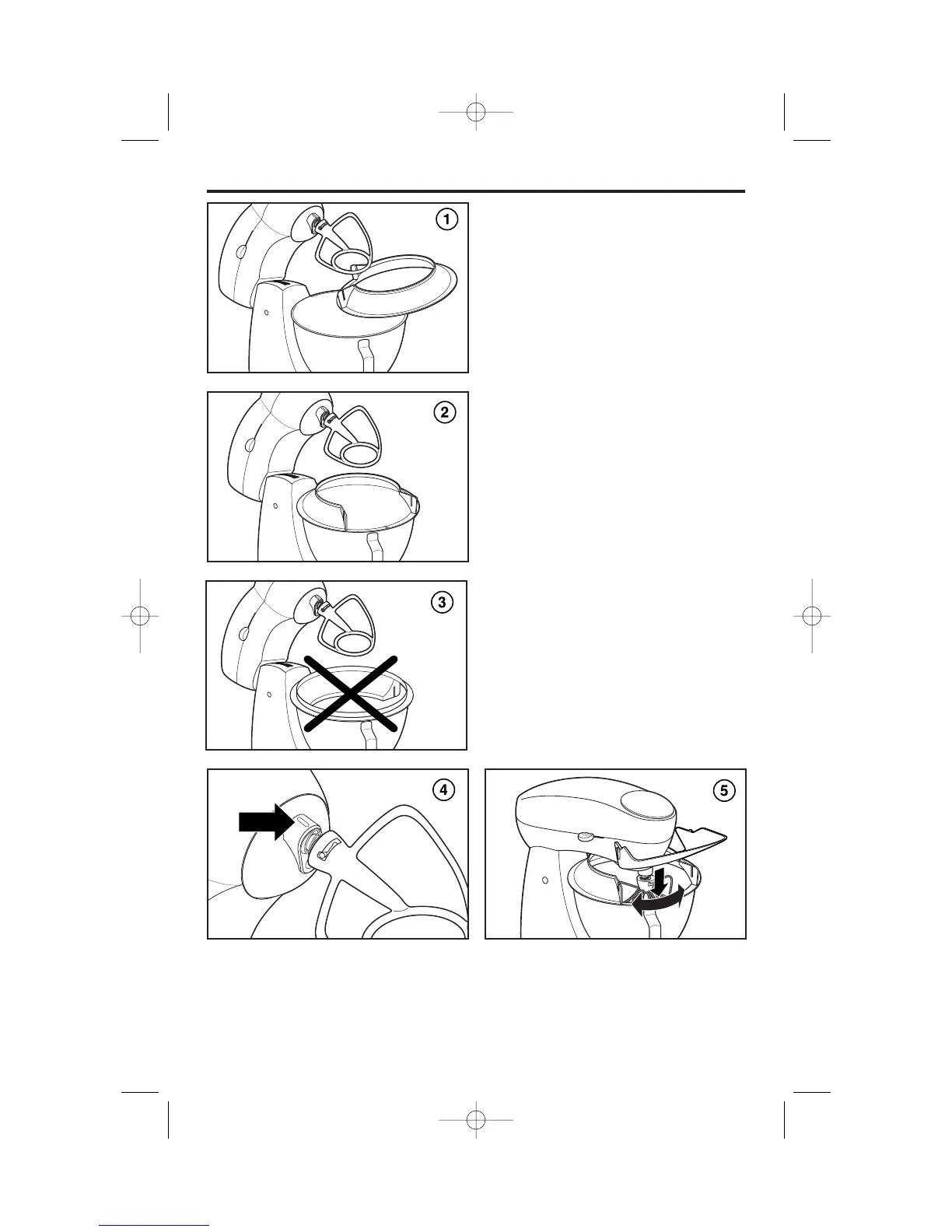 1

2

3

4

5