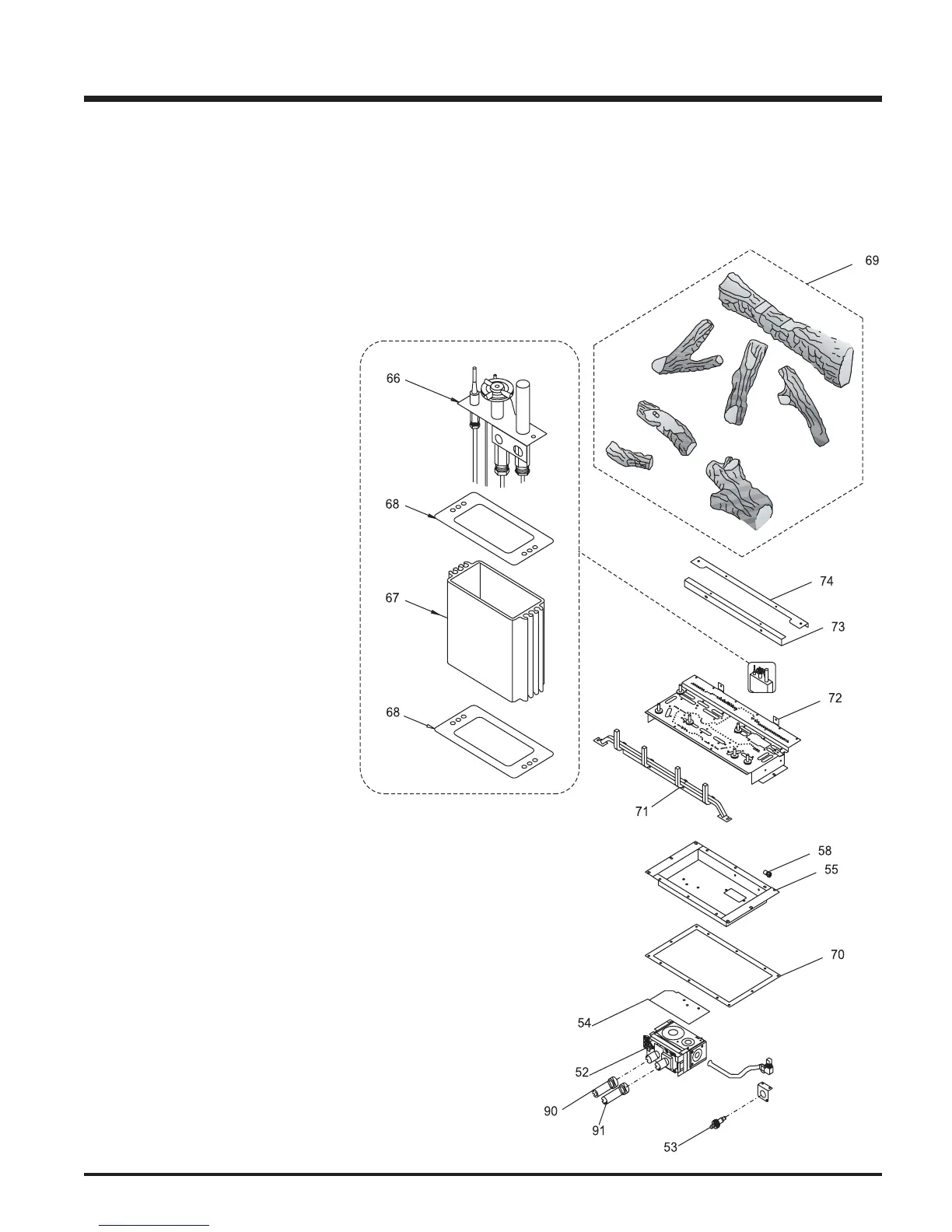 69

66

68

67

68

74

73

72

71

58

55

70

54

52

90

91

53