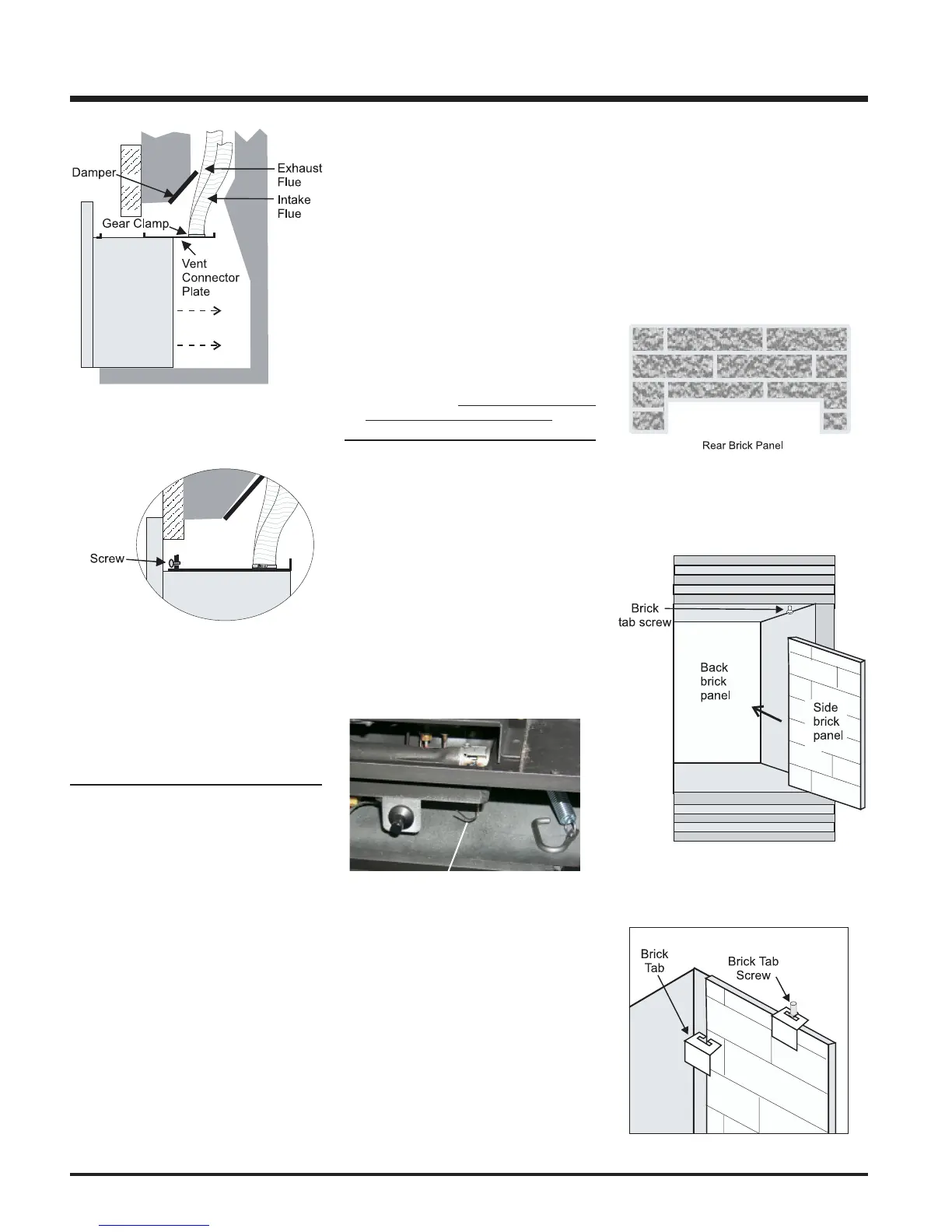 Damper

Exhaust Flue

Intake Flue

Gear Clamp

Vent Connector Plate

Screw

Rear Brick Panel

Brick tab screw

Back brick panel

Side brick panel

Brick Tab

Brick Tab Screw