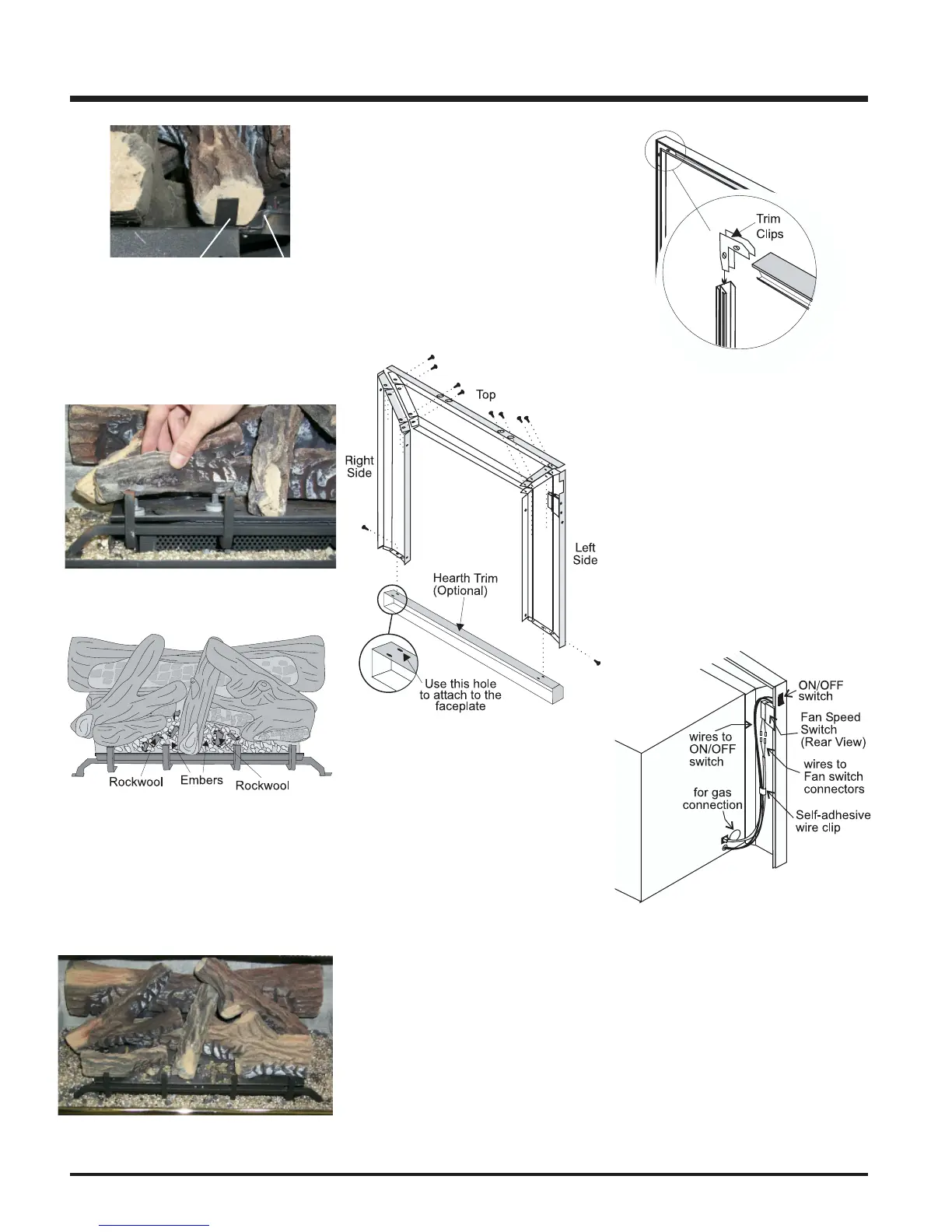 Trim
Clips

Top

Right
Side

Left
Side

Hearth Trim
(Optional)

Use this hole
to attach to the
faceplate

Rockwool
Embers
Rockwool

ON/OFF
switch

Fan Speed
Switch
(Rear View)

wires to
ON/OFF
switch

wires to
Fan switch
connectors

for gas
connection

Self-adhesive
wire clip