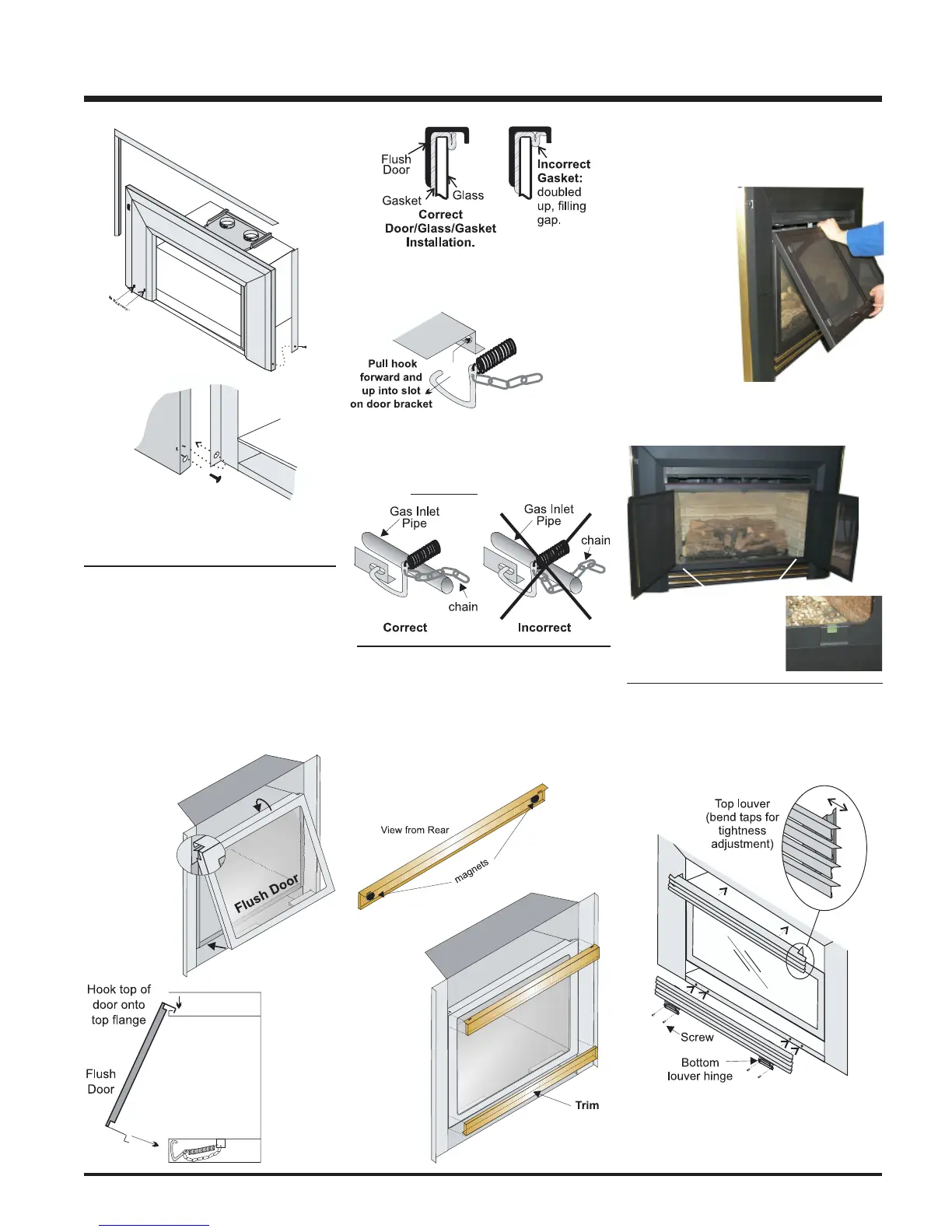 Flush Door

Gasket

Glass

Correct Door/Glass/Gasket Installation.

Incorrect Gasket: doubled up, filling gap.

Pull hook forward and up into slot on door bracket

Gas Inlet Pipe

chain

Correct

Gas Inlet Pipe

chain

Incorrect

Flush Door

Hook top of door onto top flange

Flush Door

View from Rear

magnets

Trim

Top louver (bend taps for tightness adjustment)

Screw

Bottom louver hinge