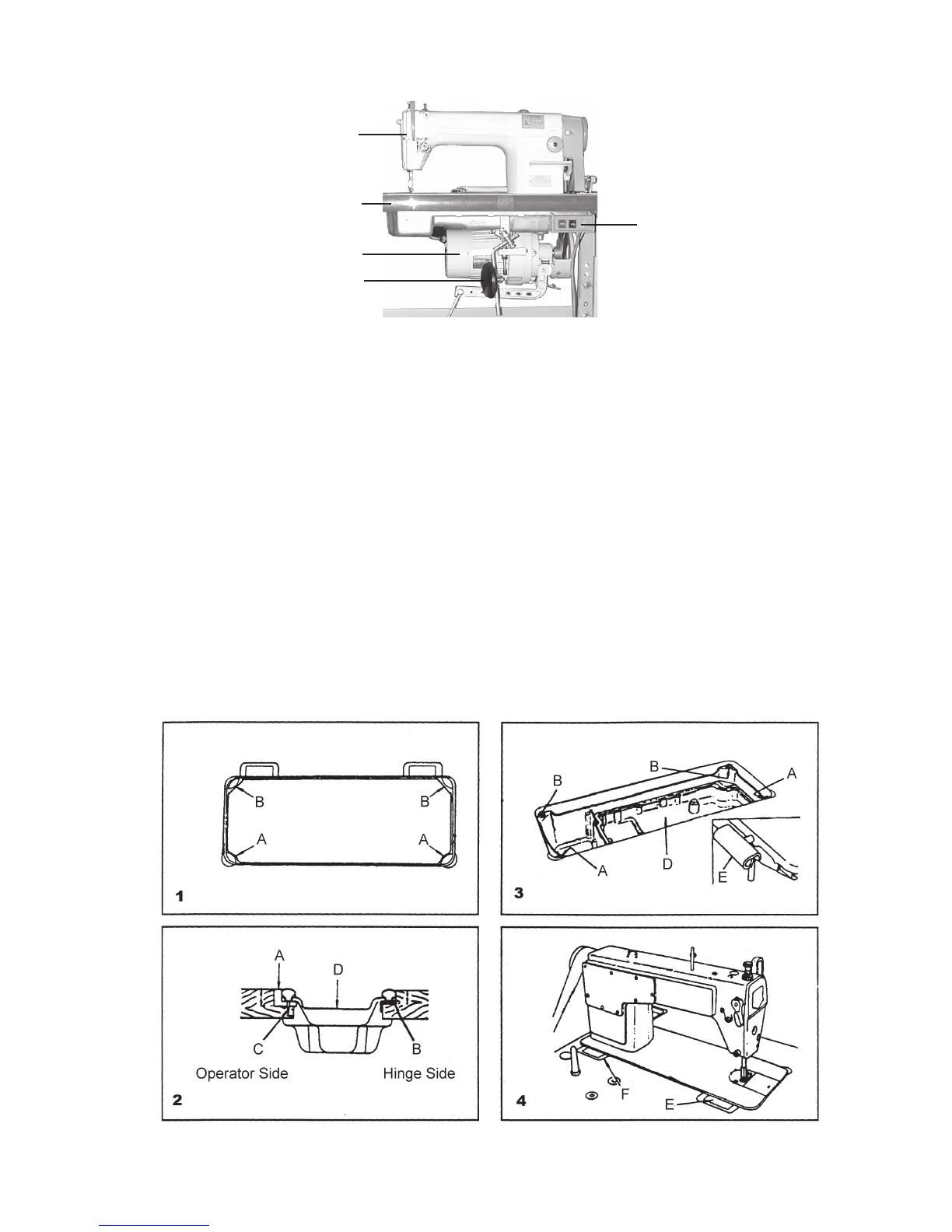 B
B
A
A
1

B
B
A
A
D
E
3

A
D
C
B
Operator Side
Hinge Side
2

F
E
4