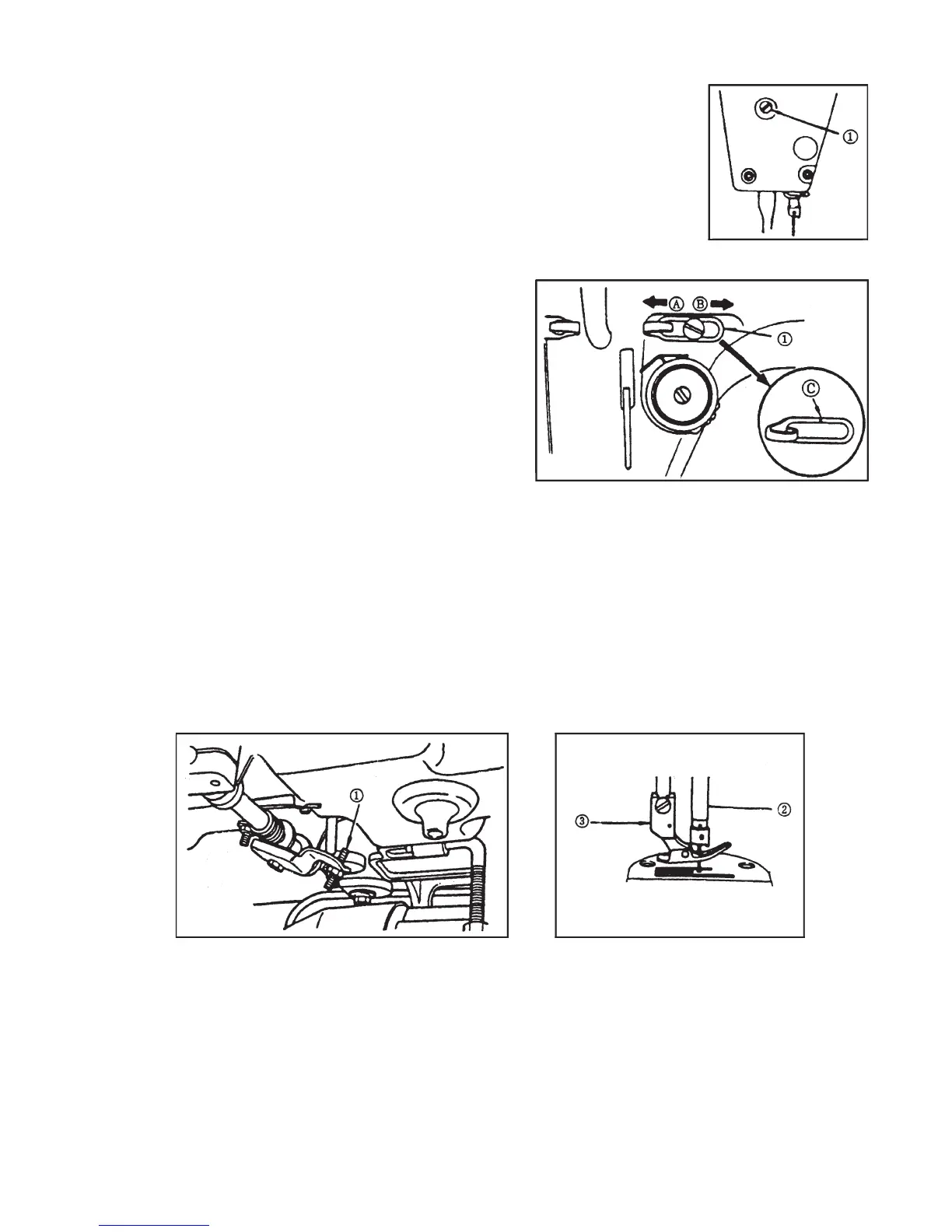 ①

Ⓐ Ⓑ
①
Ⓒ

①

③
②